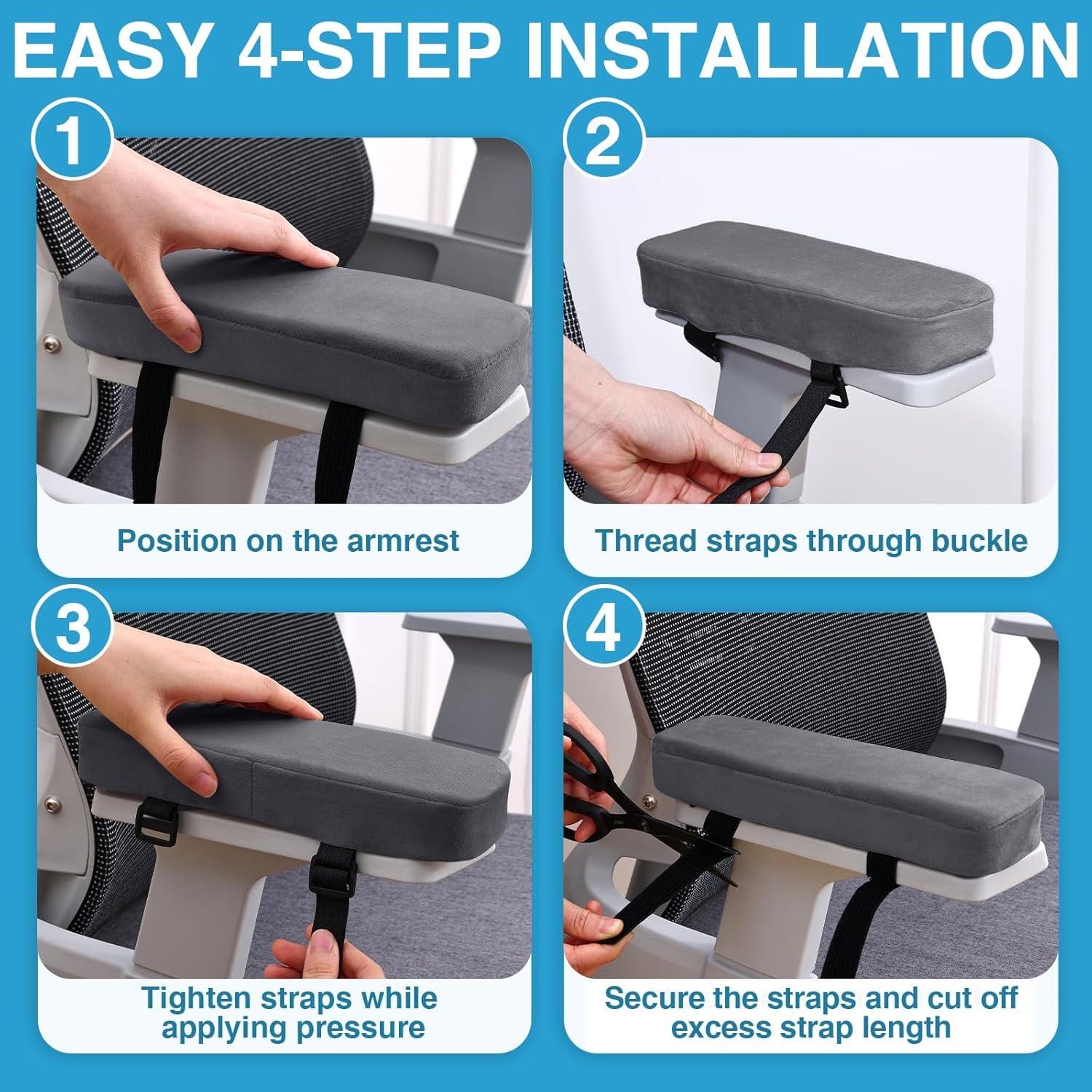 EASY 4-STEP INSTALLATION

1

Position on the armrest

2

Thread straps through buckle

3

Tighten straps while applying pressure

4

Secure the straps and cut off excess strap length