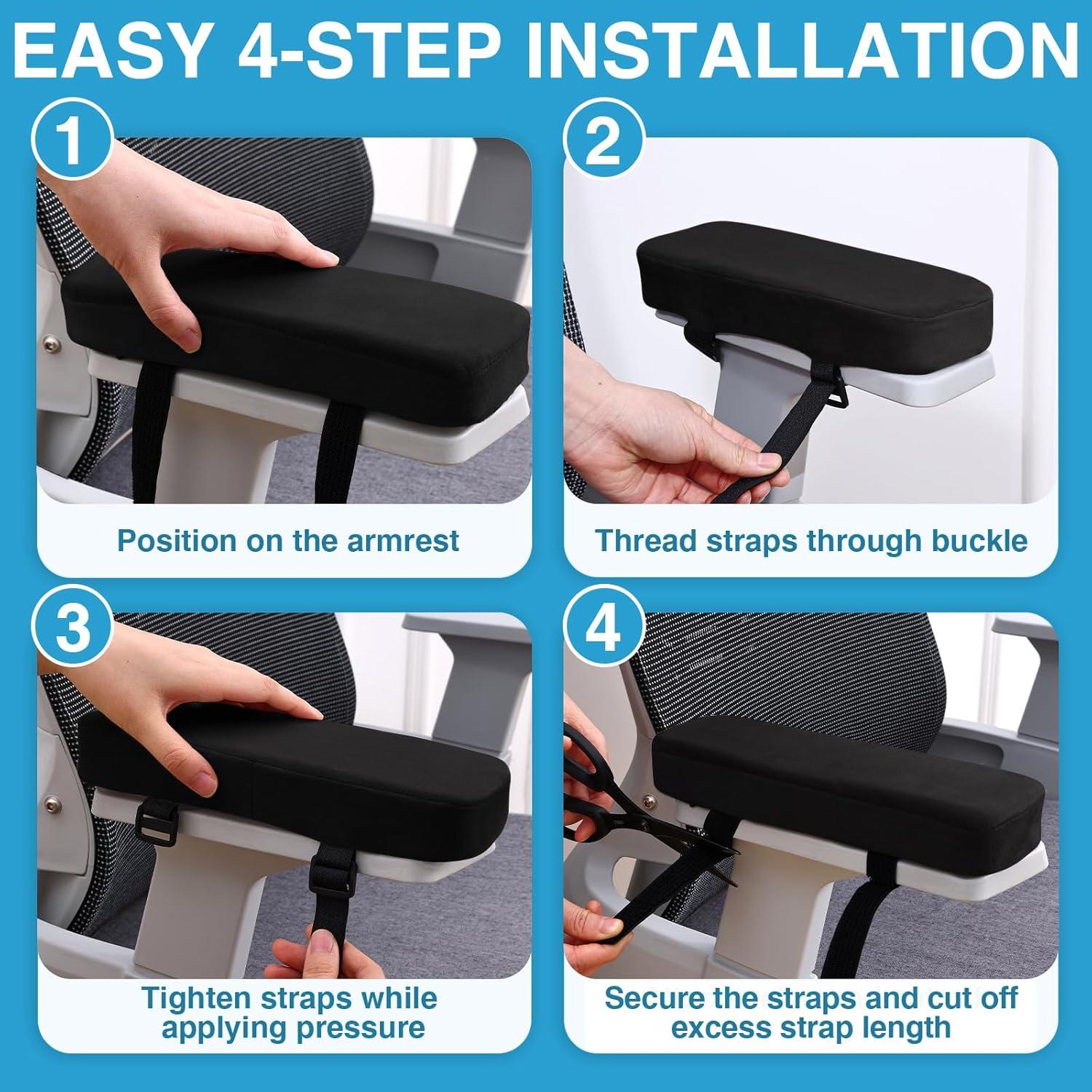 EASY 4-STEP INSTALLATION

1

Position on the armrest

2

Thread straps through buckle

3

Tighten straps while applying pressure

4

Secure the straps and cut off excess strap length