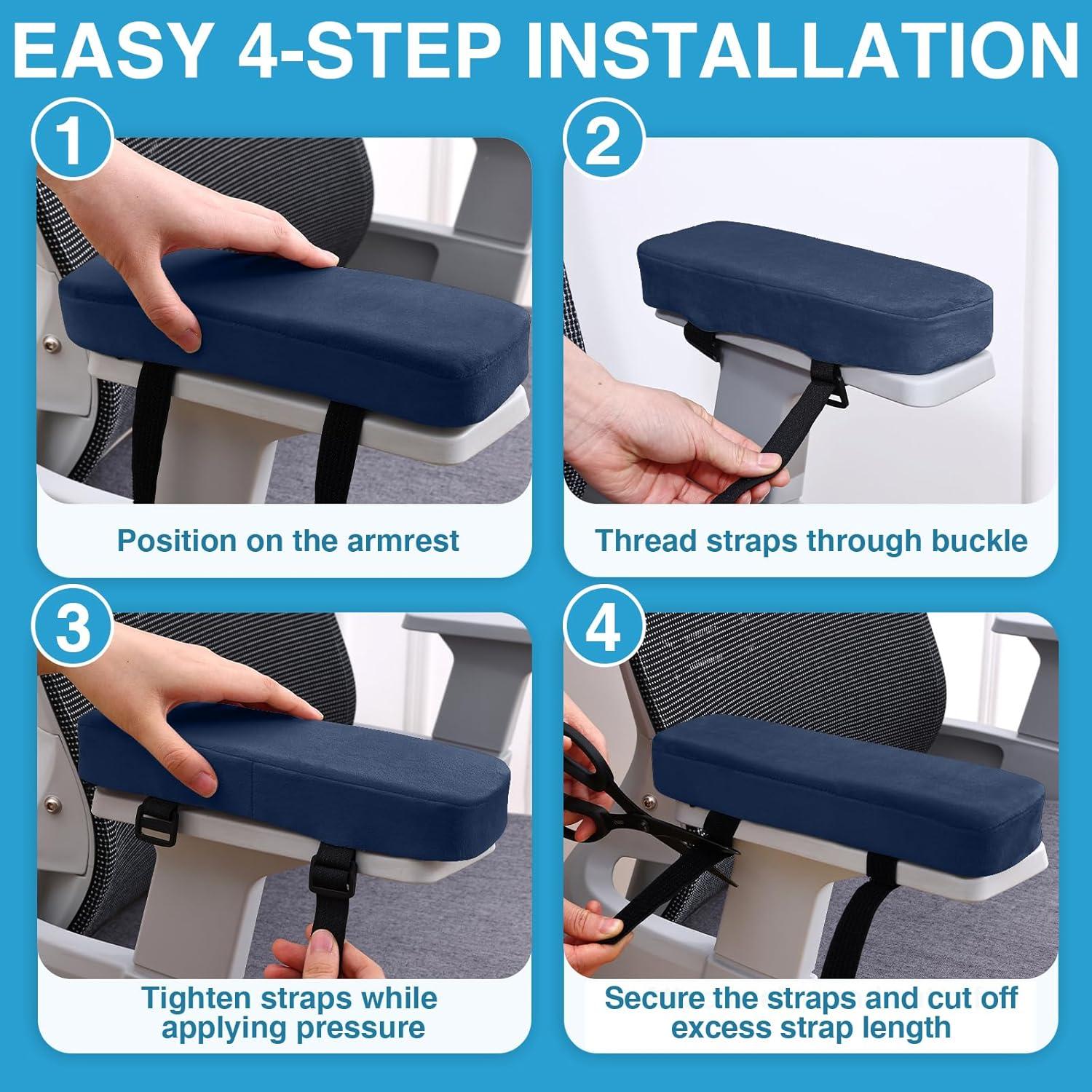 EASY 4-STEP INSTALLATION

1

Position on the armrest

2

Thread straps through buckle

3

Tighten straps while applying pressure

4

Secure the straps and cut off excess strap length