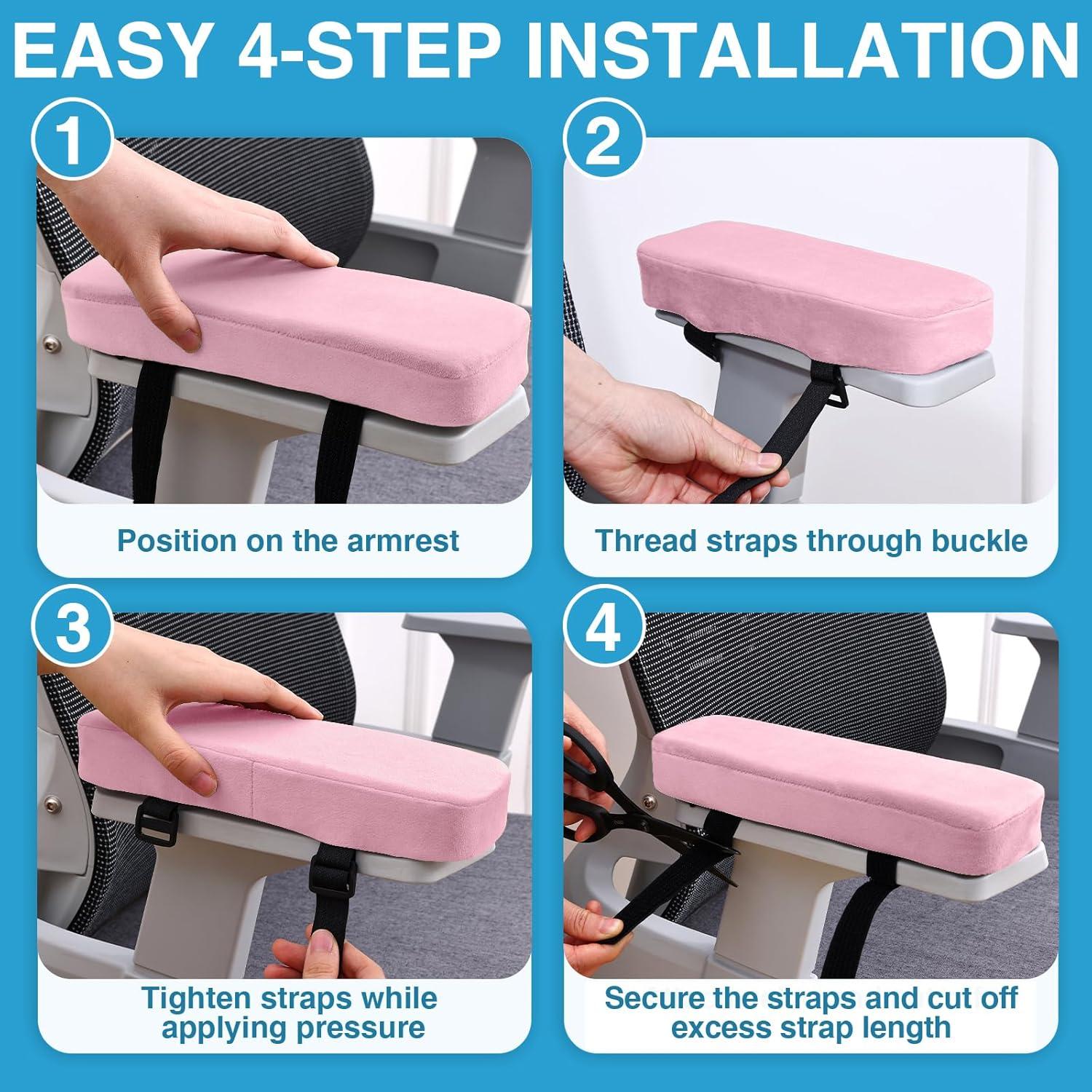 EASY 4-STEP INSTALLATION

1

Position on the armrest

2

Thread straps through buckle

3

Tighten straps while applying pressure

4

Secure the straps and cut off excess strap length