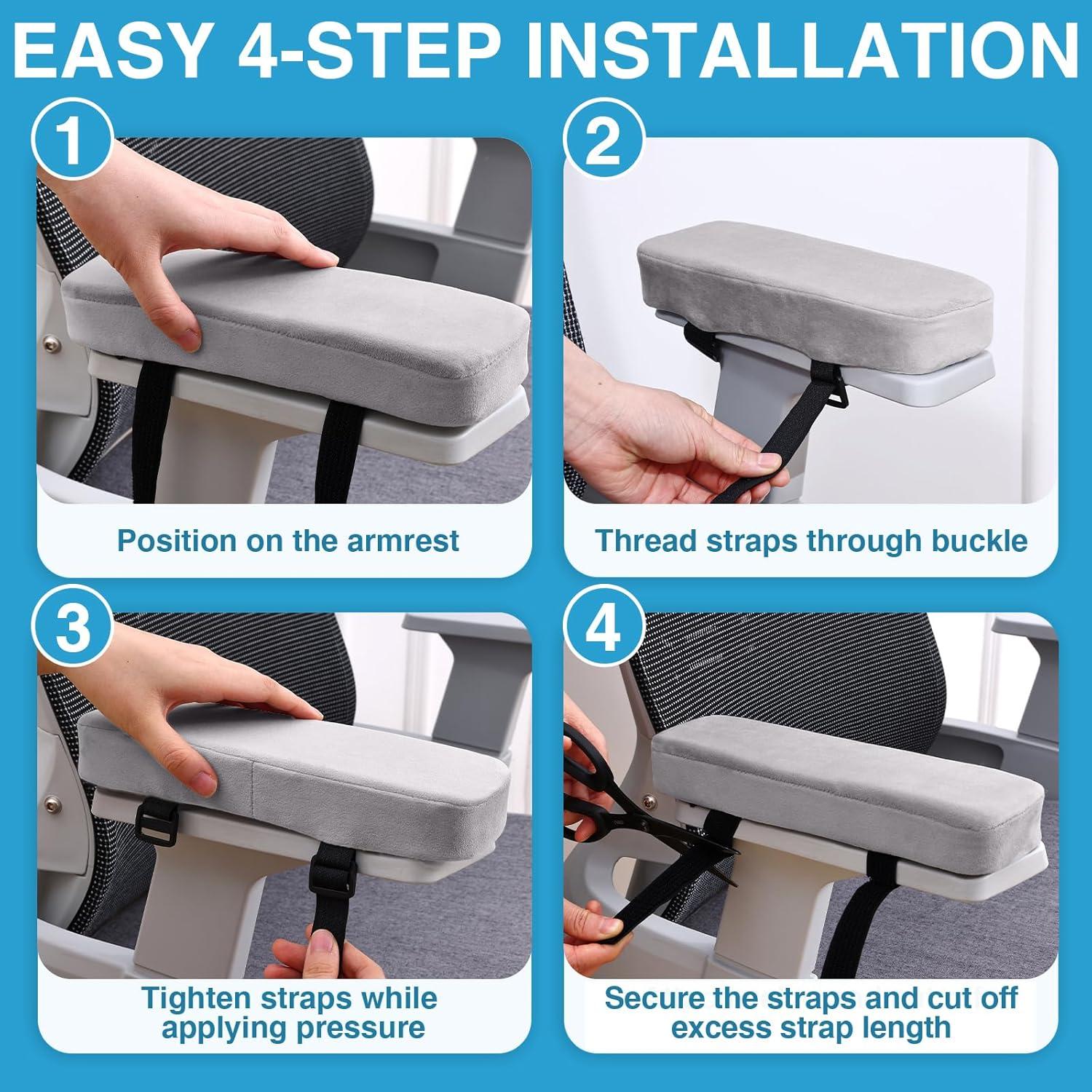 EASY 4-STEP INSTALLATION

1

Position on the armrest

2

Thread straps through buckle

3

Tighten straps while applying pressure

4

Secure the straps and cut off excess strap length