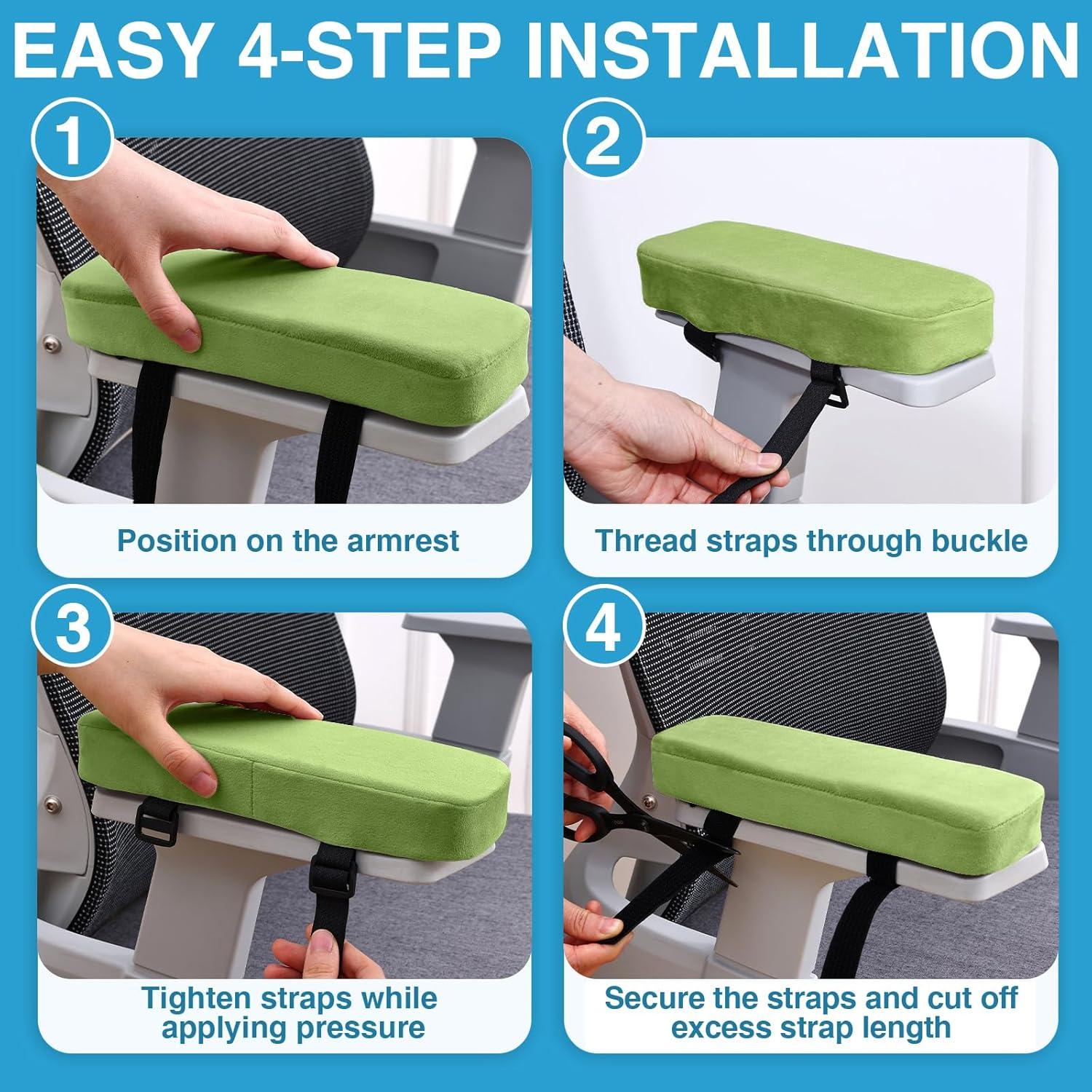 EASY 4-STEP INSTALLATION

1

Position on the armrest

2

Thread straps through buckle

3

Tighten straps while applying pressure

4

Secure the straps and cut off excess strap length