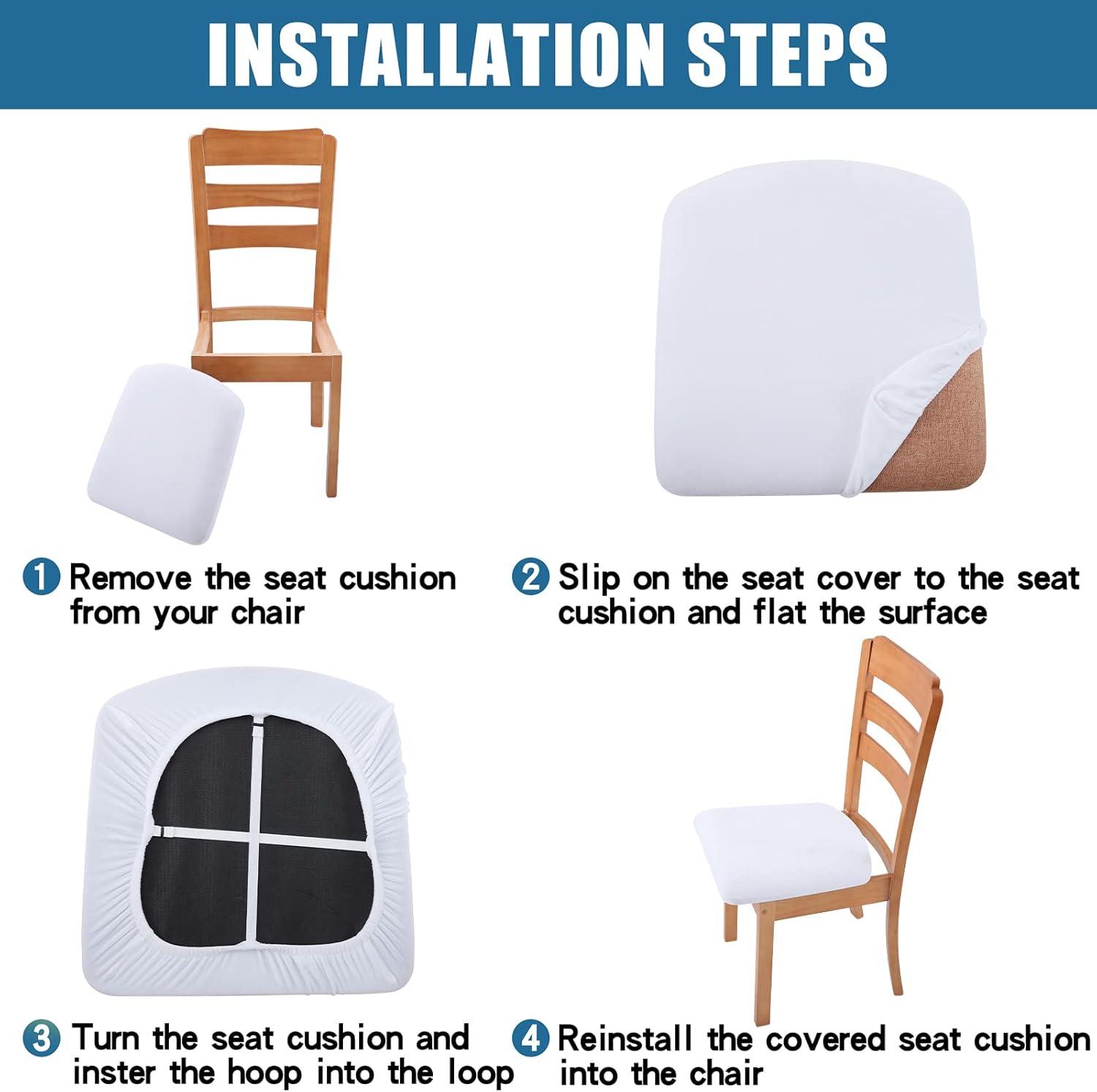 INSTALLATION STEPS

1 Remove the seat cushion from your chair

2 Slip on the seat cover to the seat cushion and flat the surface

3 Turn the seat cushion and inster the hoop into the loop

4 Reinstall the covered seat cushion into the chair