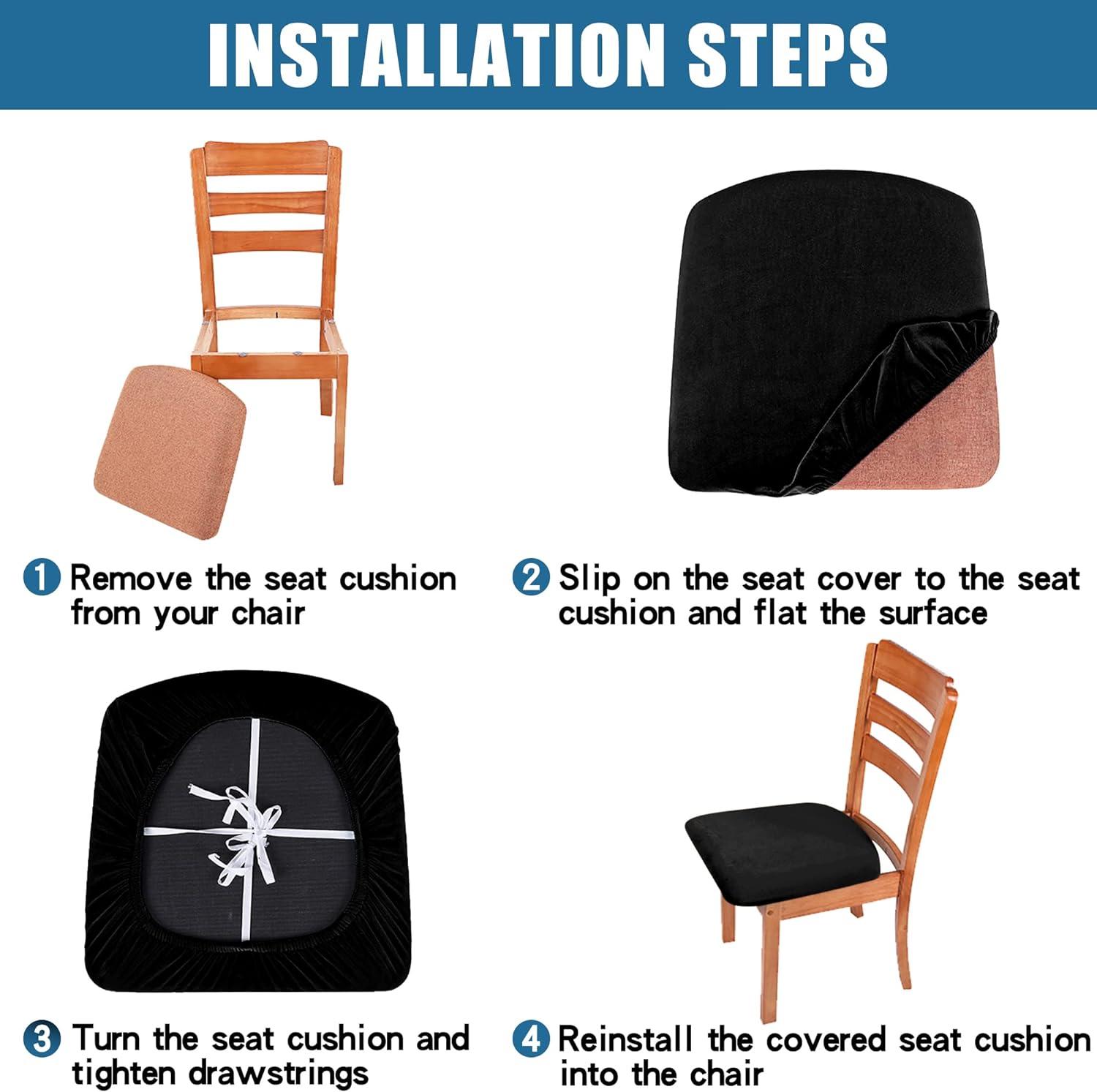 INSTALLATION STEPS

1 Remove the seat cushion from your chair

2 Slip on the seat cover to the seat cushion and flat the surface

3 Turn the seat cushion and tighten drawstrings

4 Reinstall the covered seat cushion into the chair