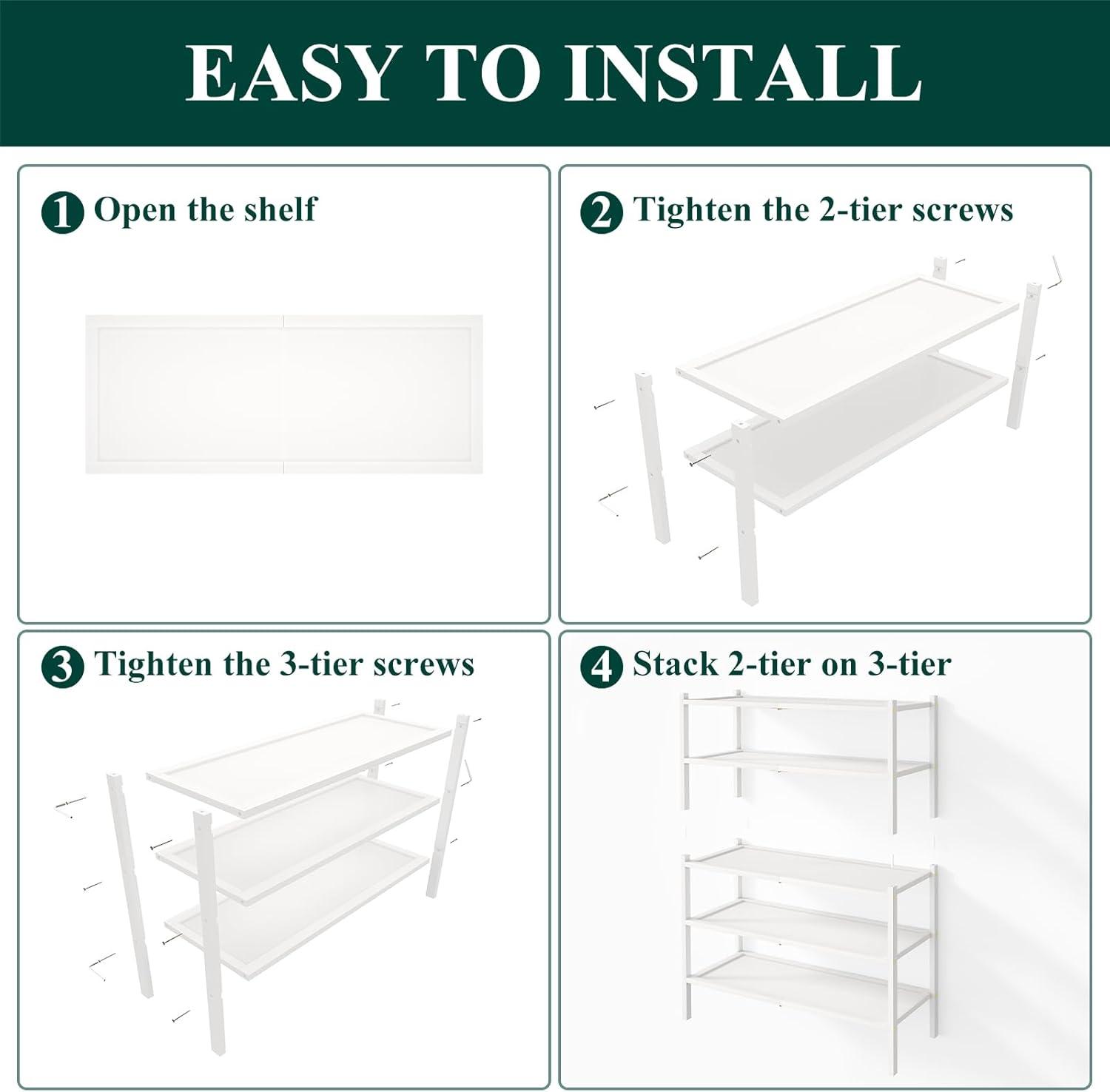 EASY TO INSTALL

1 Open the shelf

2 Tighten the 2-tier screws

3 Tighten the 3-tier screws

4 Stack 2-tier on 3-tier