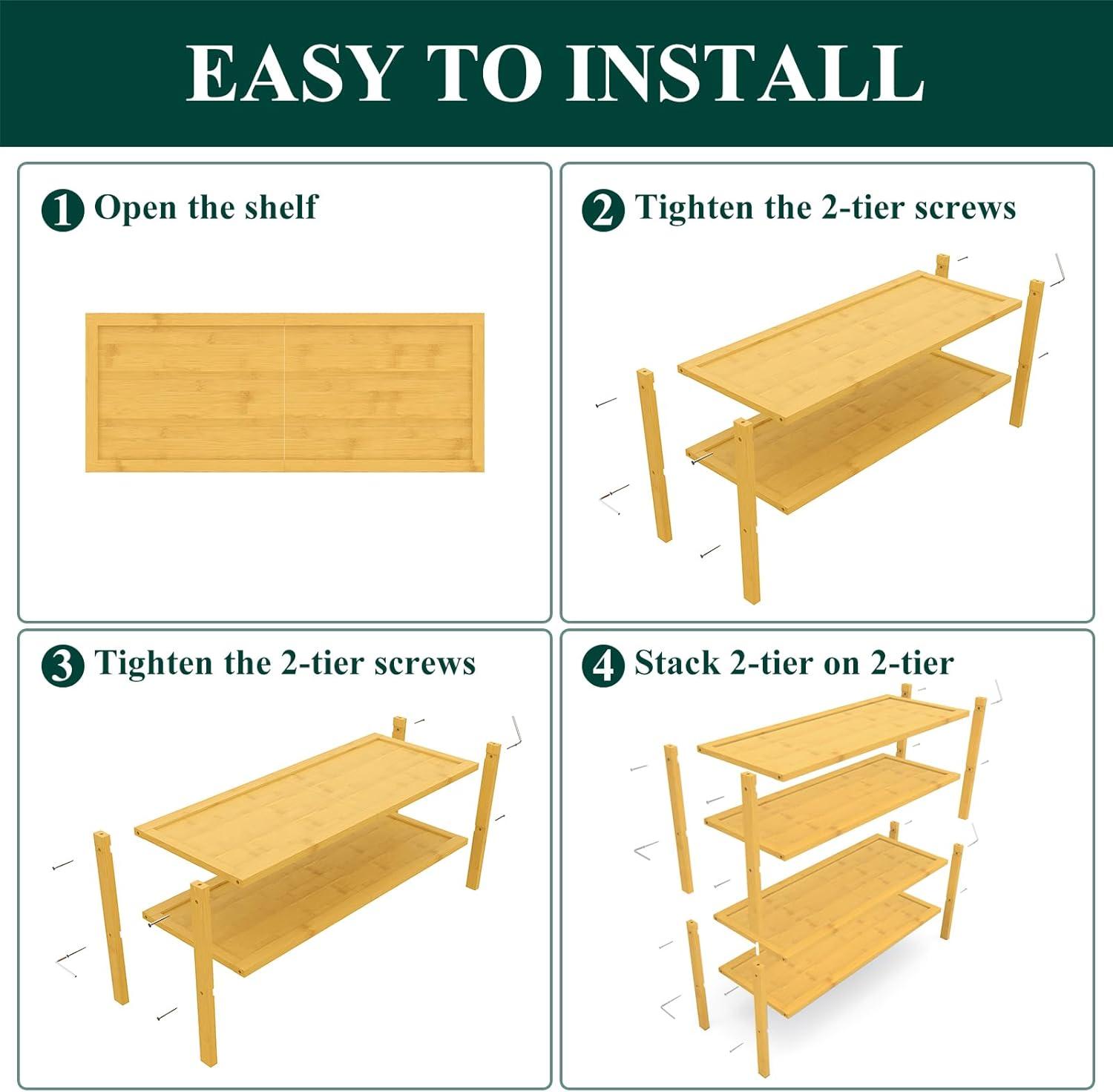 EASY TO INSTALL

1 Open the shelf

2 Tighten the 2-tier screws

3 Tighten the 2-tier screws

4 Stack 2-tier on 2-tier