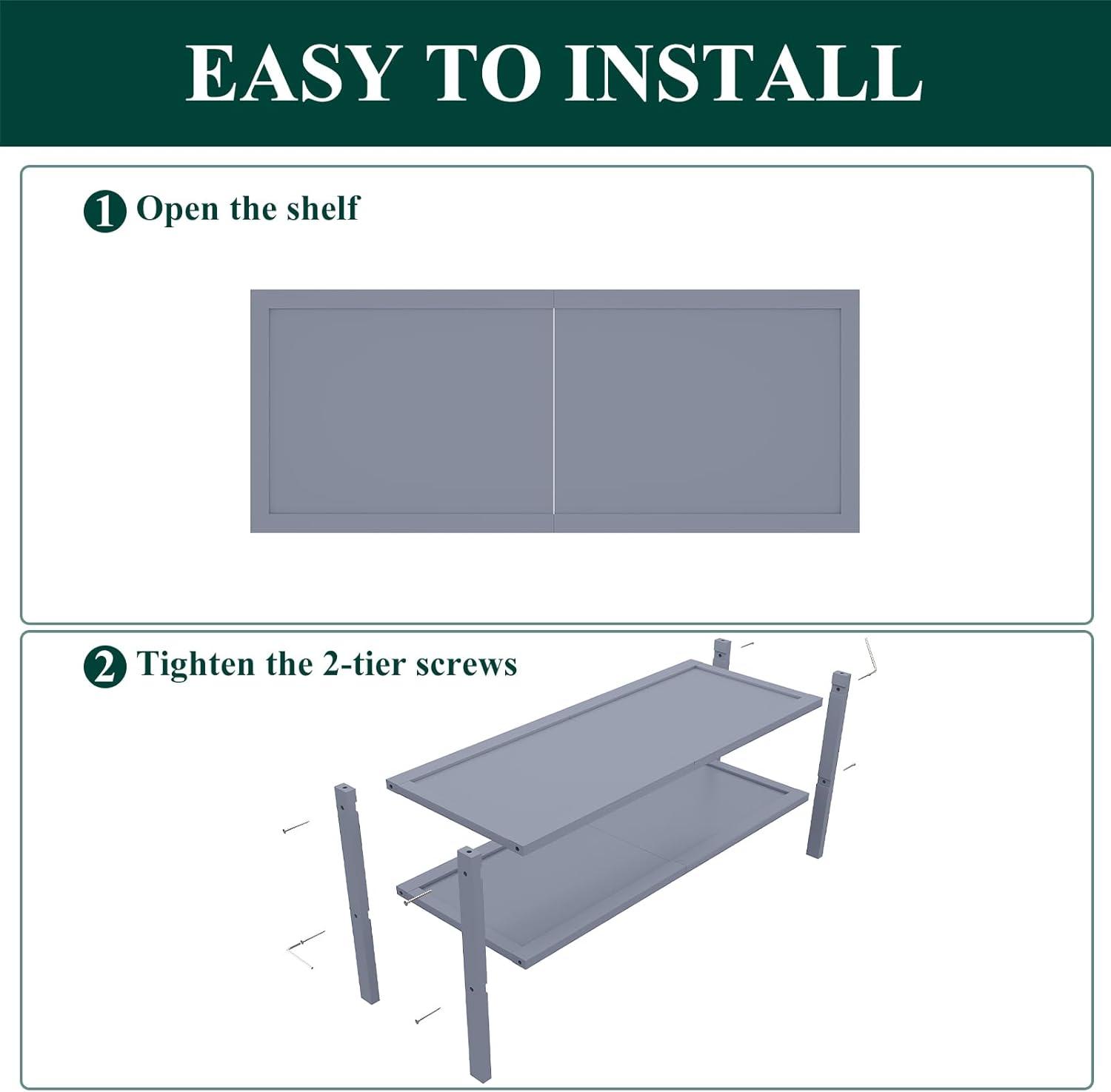 EASY TO INSTALL

1 Open the shelf

2 Tighten the 2-tier screws