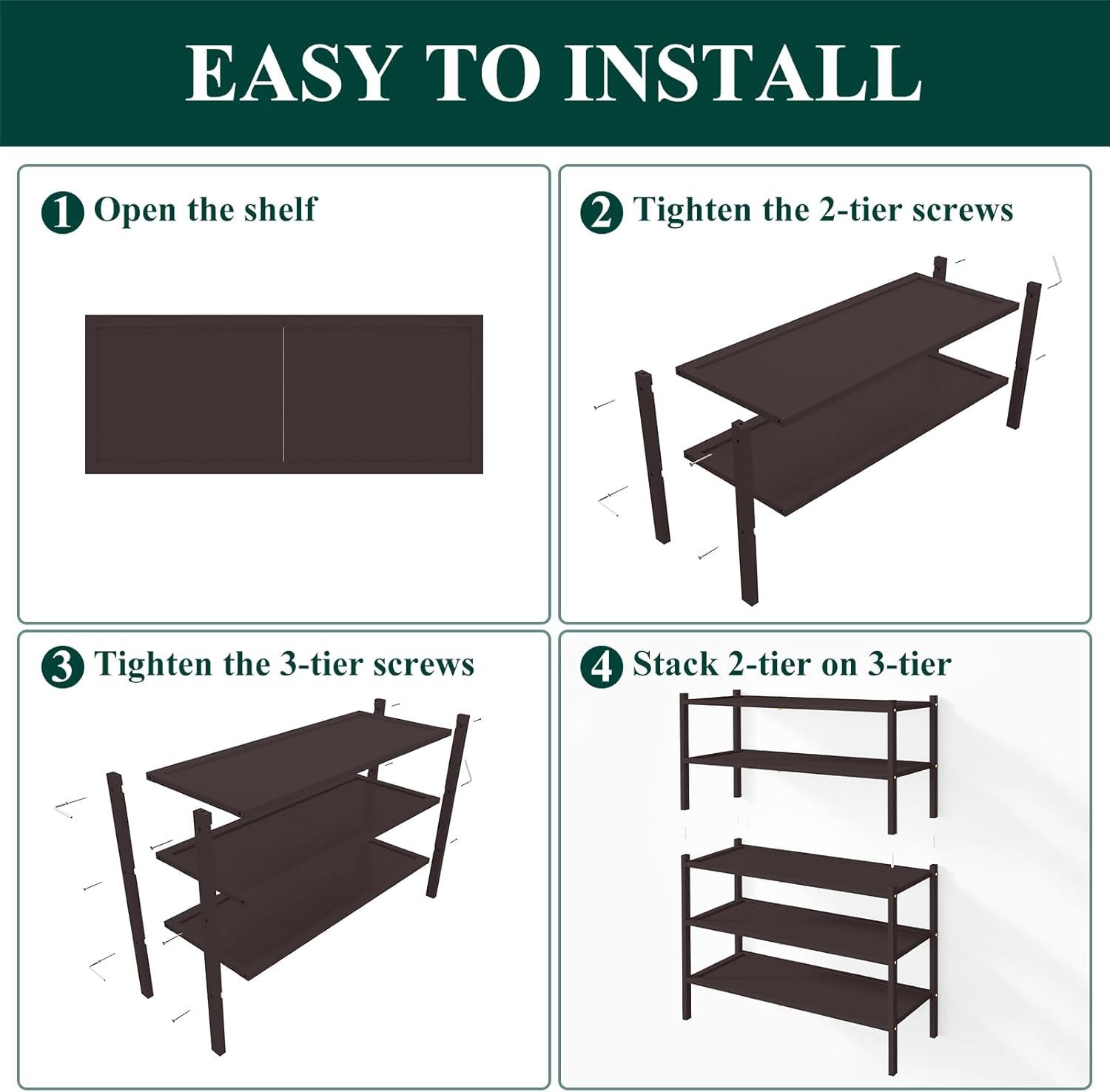 EASY TO INSTALL

1 Open the shelf

2 Tighten the 2-tier screws

3 Tighten the 3-tier screws

4 Stack 2-tier on 3-tier