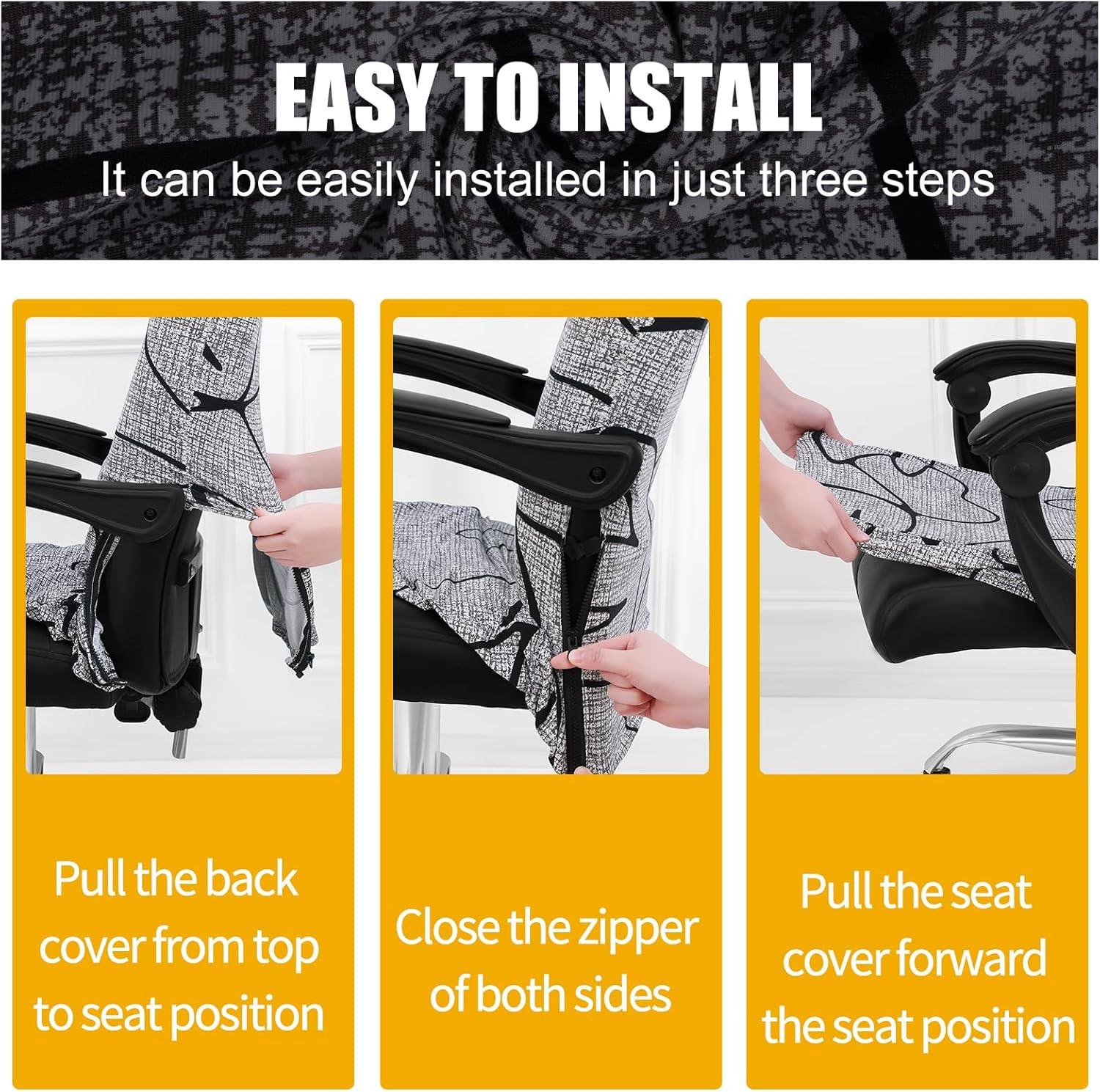 EASY TO INSTALL

It can be easily installed in just three steps

Pull the back cover from top to seat position

Close the zipper of both sides

Pull the seat cover forward the seat position