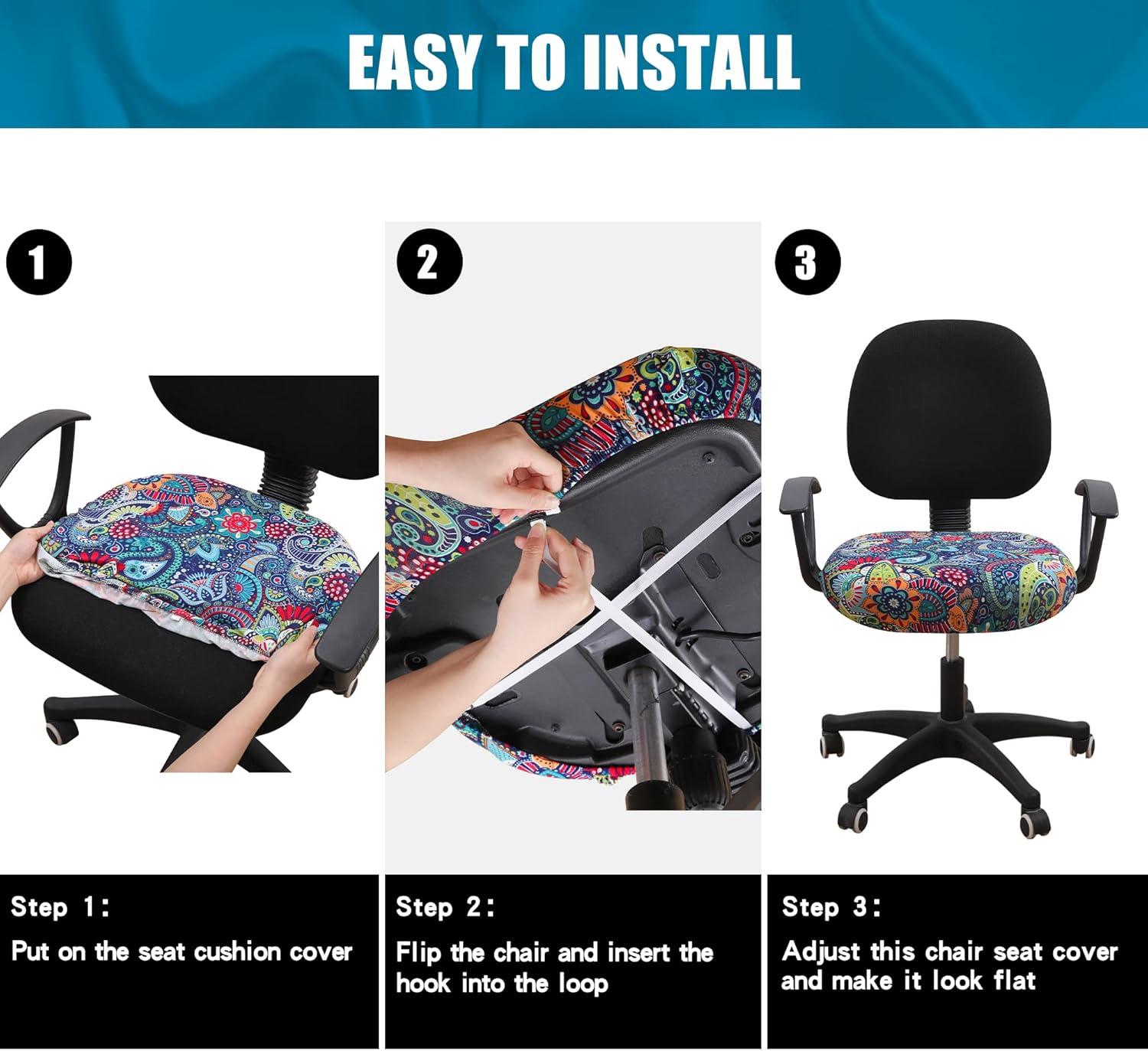 EASY TO INSTALL

1

2

3

Step 1:
Put on the seat cushion cover

Step 2:
Flip the chair and insert the hook into the loop

Step 3:
Adjust this chair seat cover and make it look flat