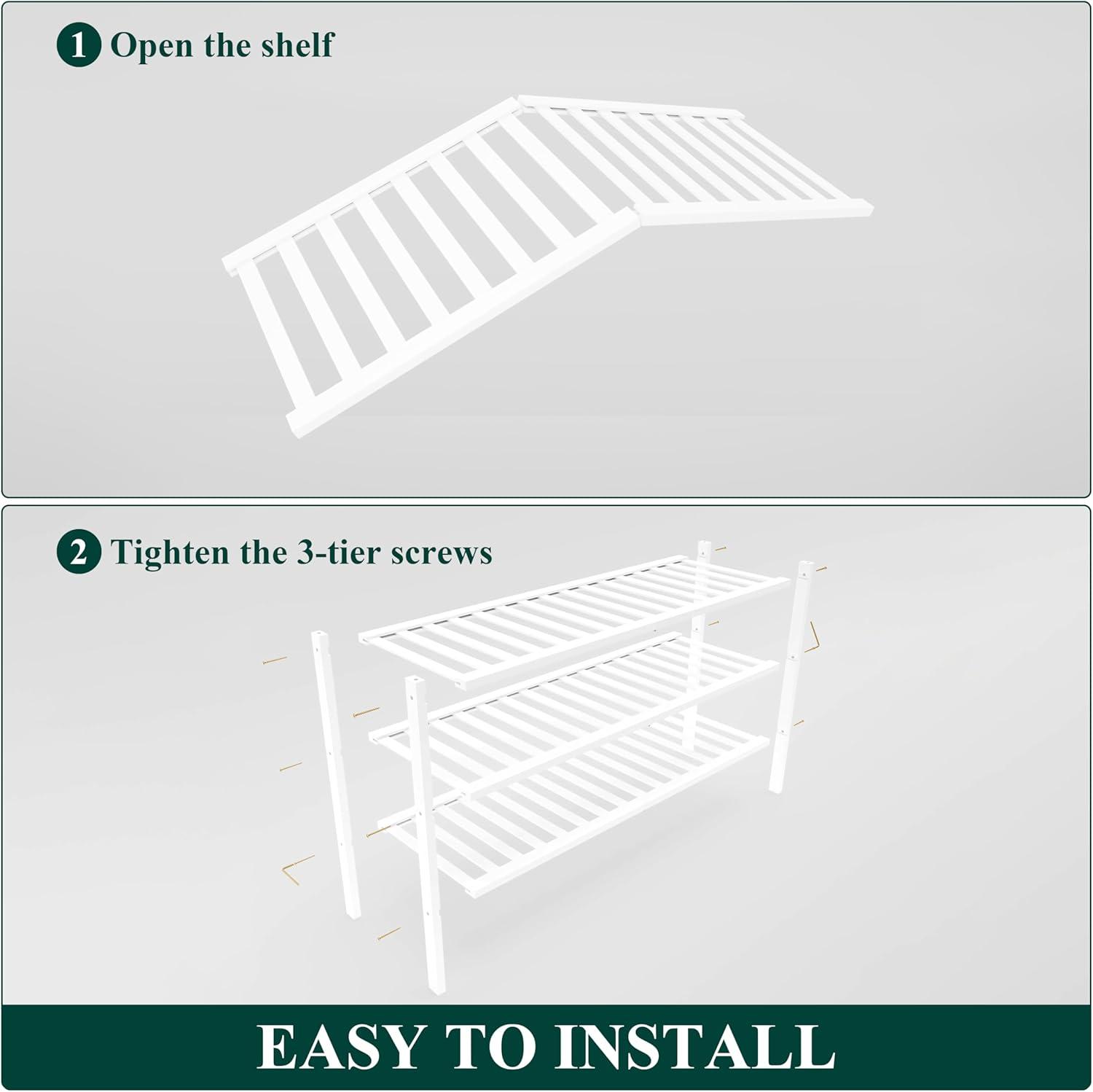 1 Open the shelf

2 Tighten the 3-tier screws

EASY TO INSTALL