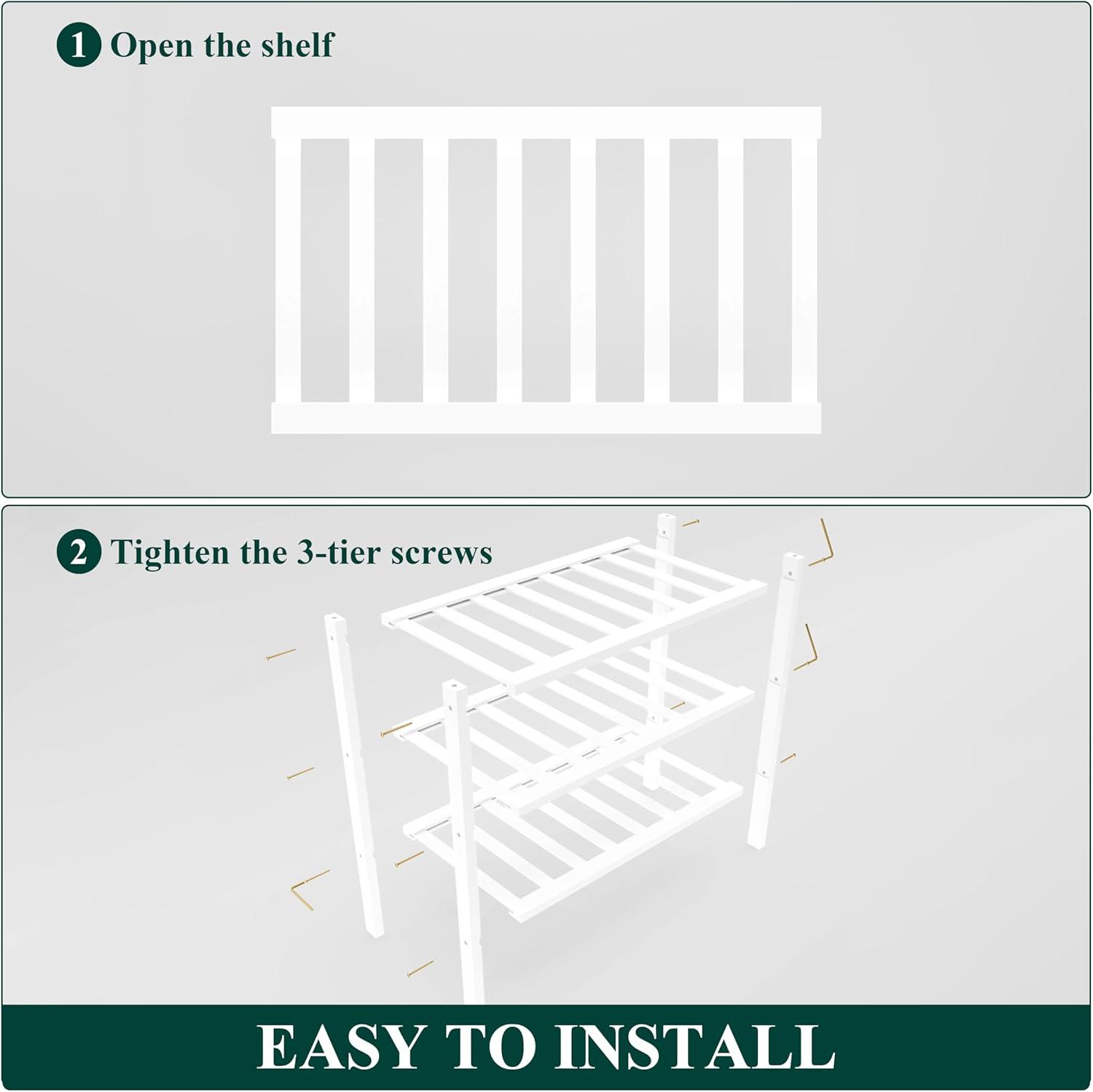 1 Open the shelf

2 Tighten the 3-tier screws

EASY TO INSTALL