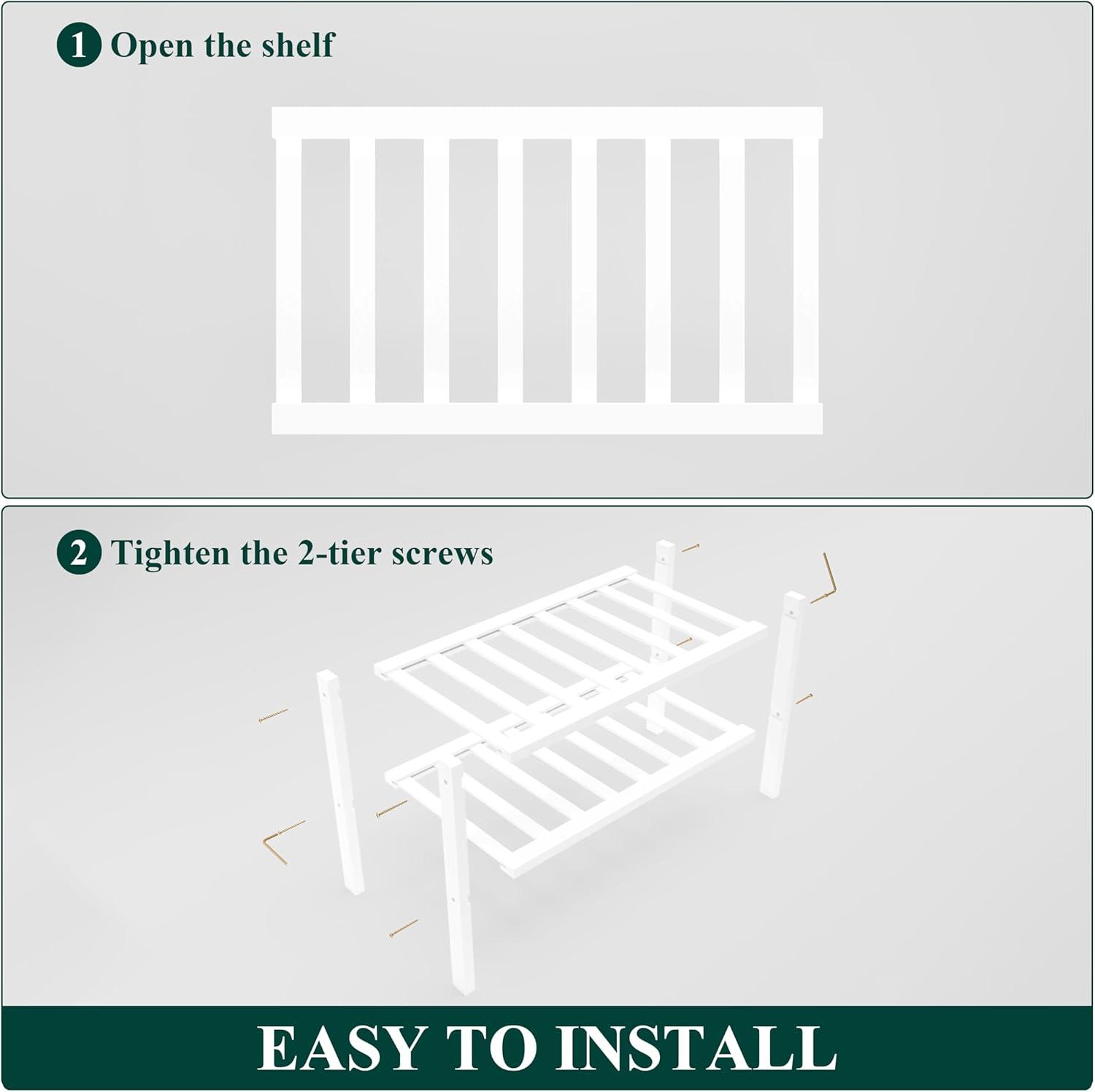 1 Open the shelf

2 Tighten the 2-tier screws

EASY TO INSTALL