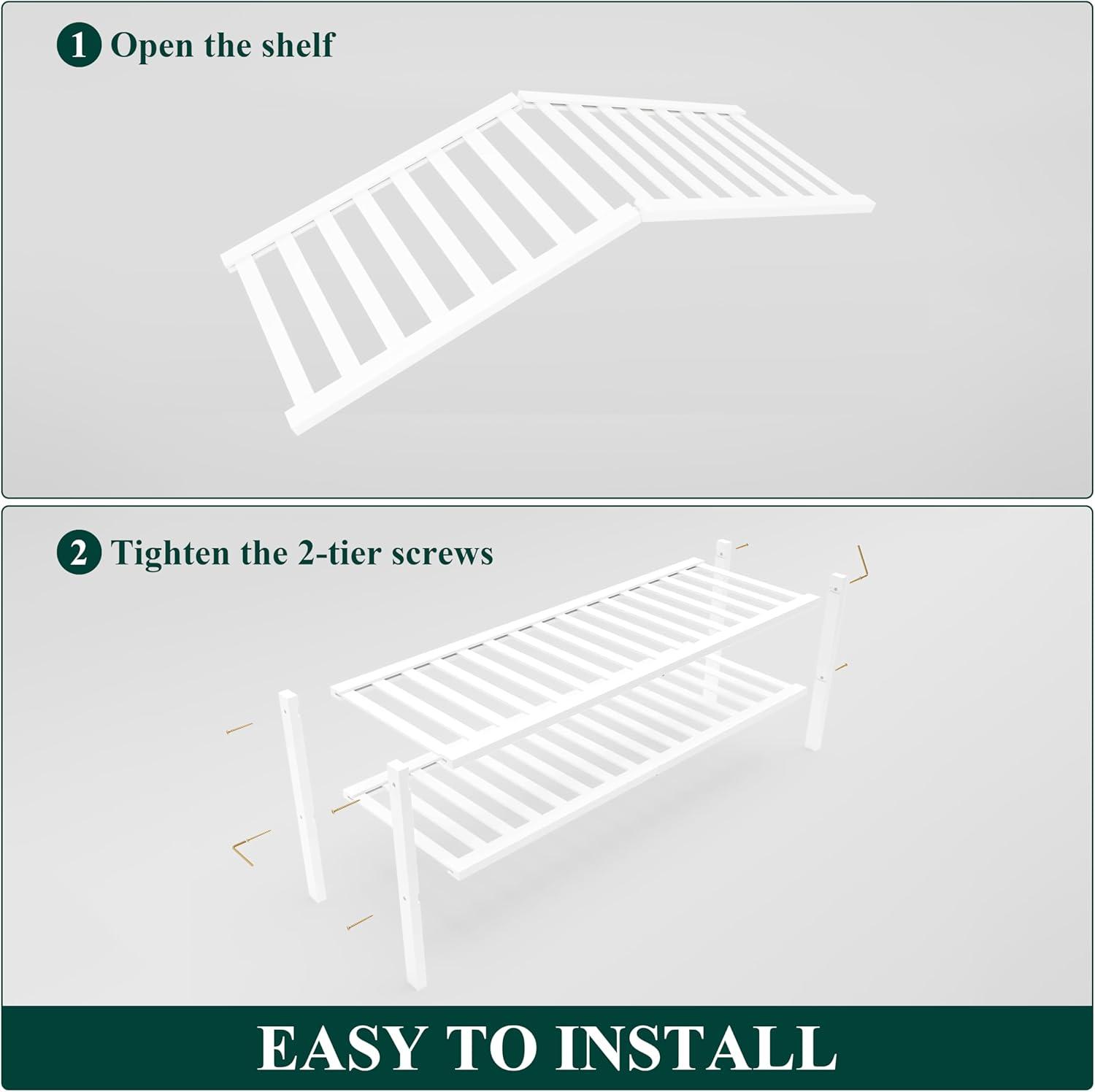 1 Open the shelf

2 Tighten the 2-tier screws

EASY TO INSTALL