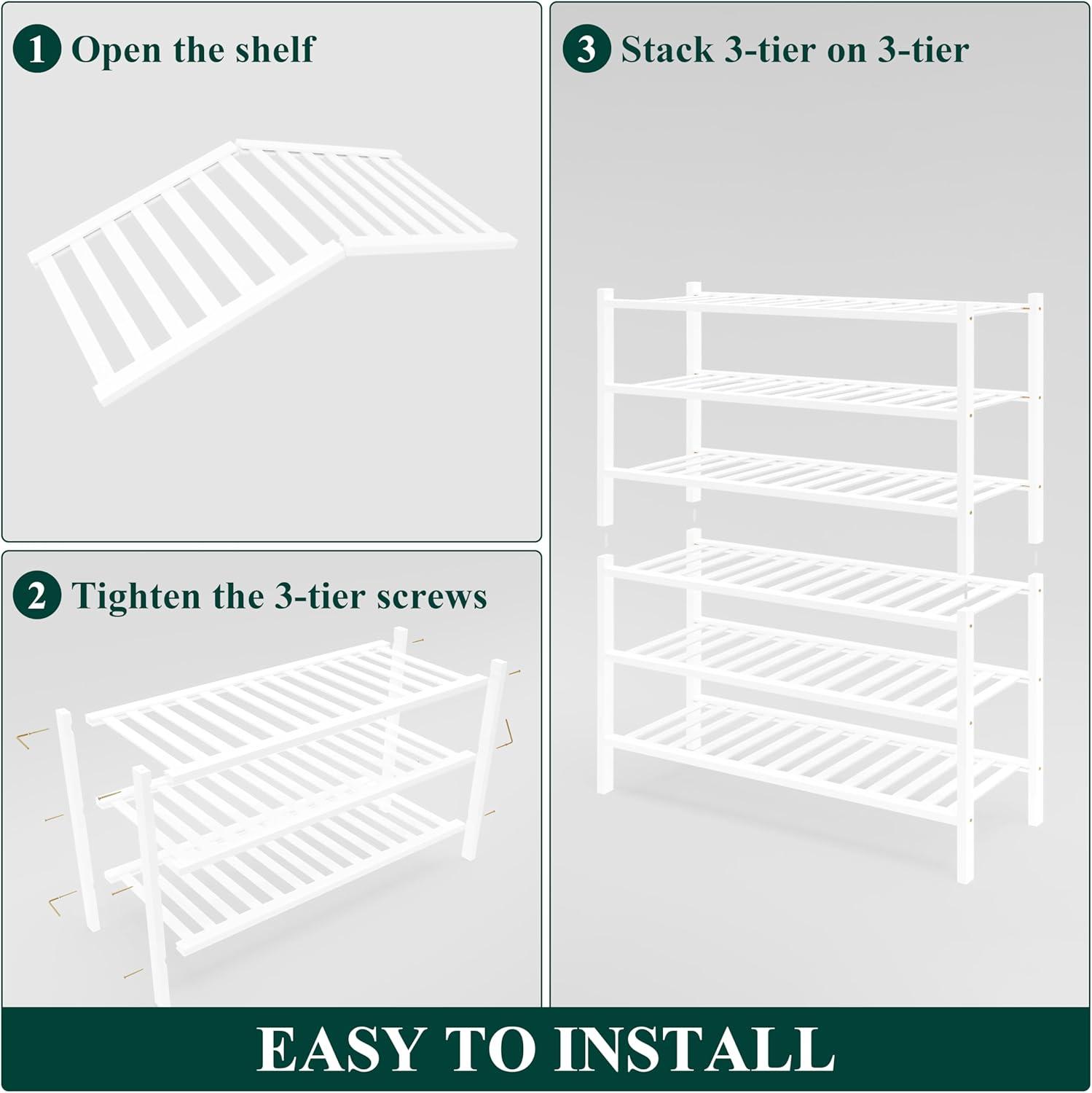 1 Open the shelf

2 Tighten the 3-tier screws

3 Stack 3-tier on 3-tier

EASY TO INSTALL