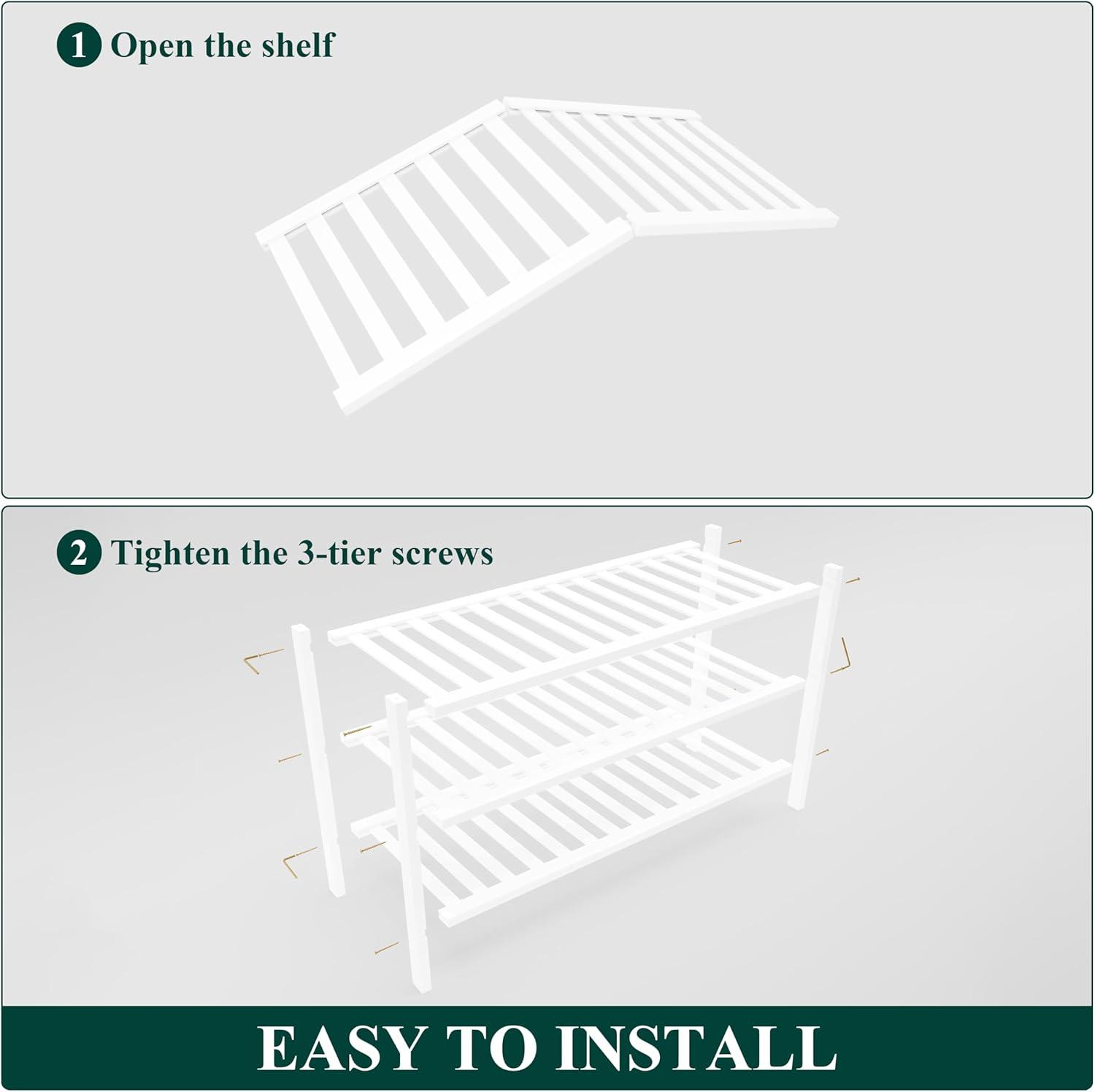 1 Open the shelf

2 Tighten the 3-tier screws

EASY TO INSTALL