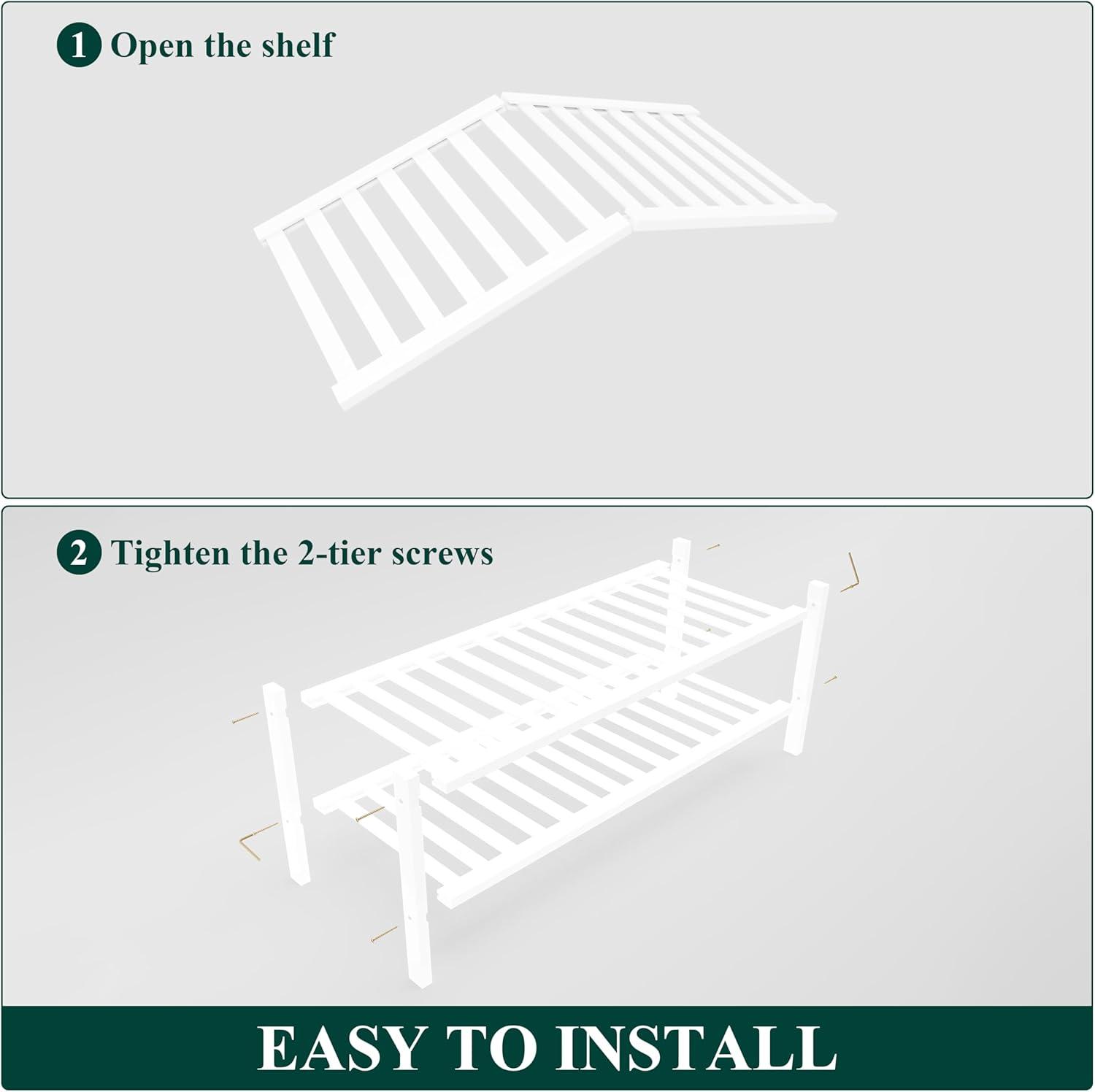 1 Open the shelf

2 Tighten the 2-tier screws

EASY TO INSTALL