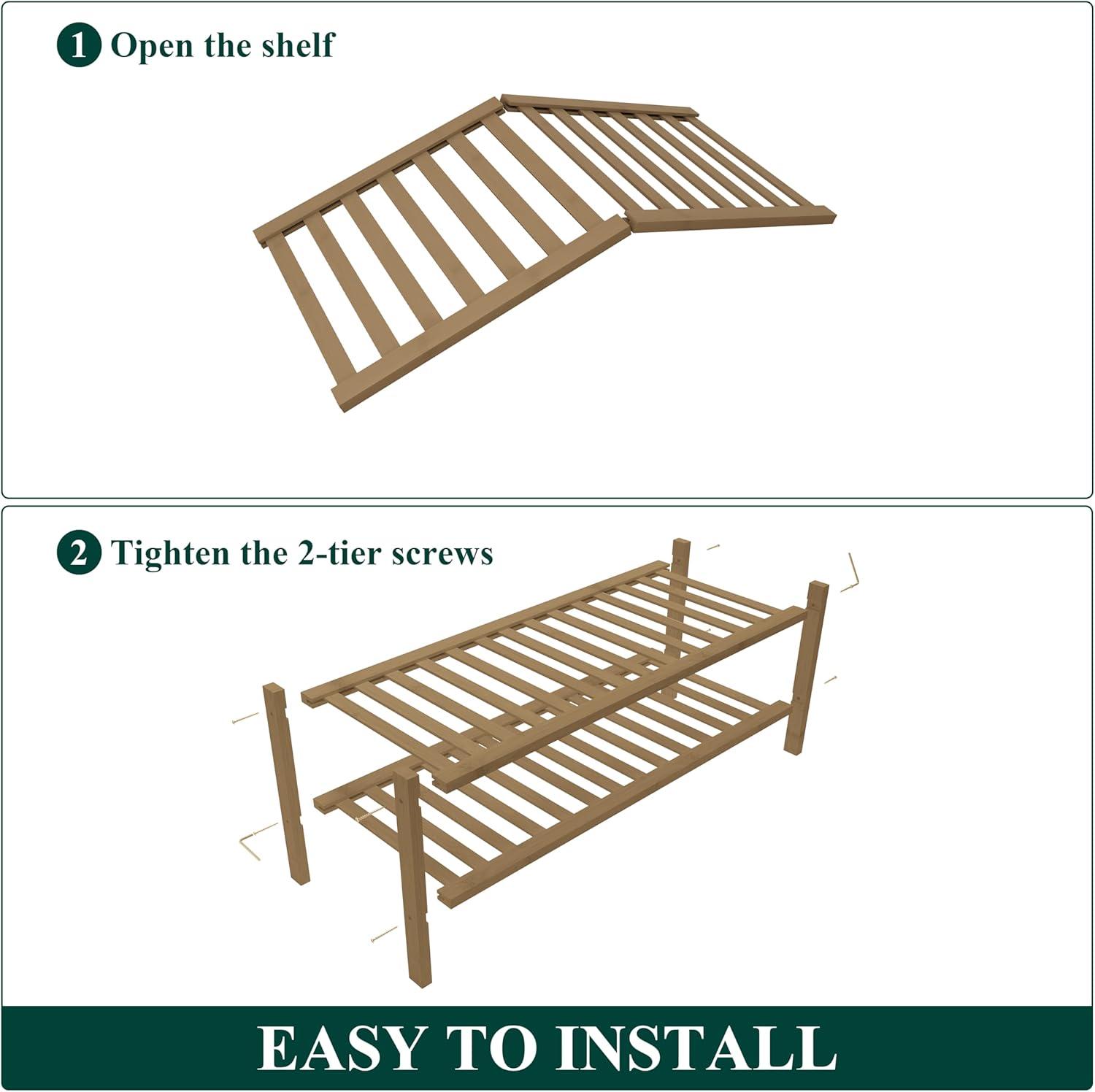 1 Open the shelf

2 Tighten the 2-tier screws

EASY TO INSTALL