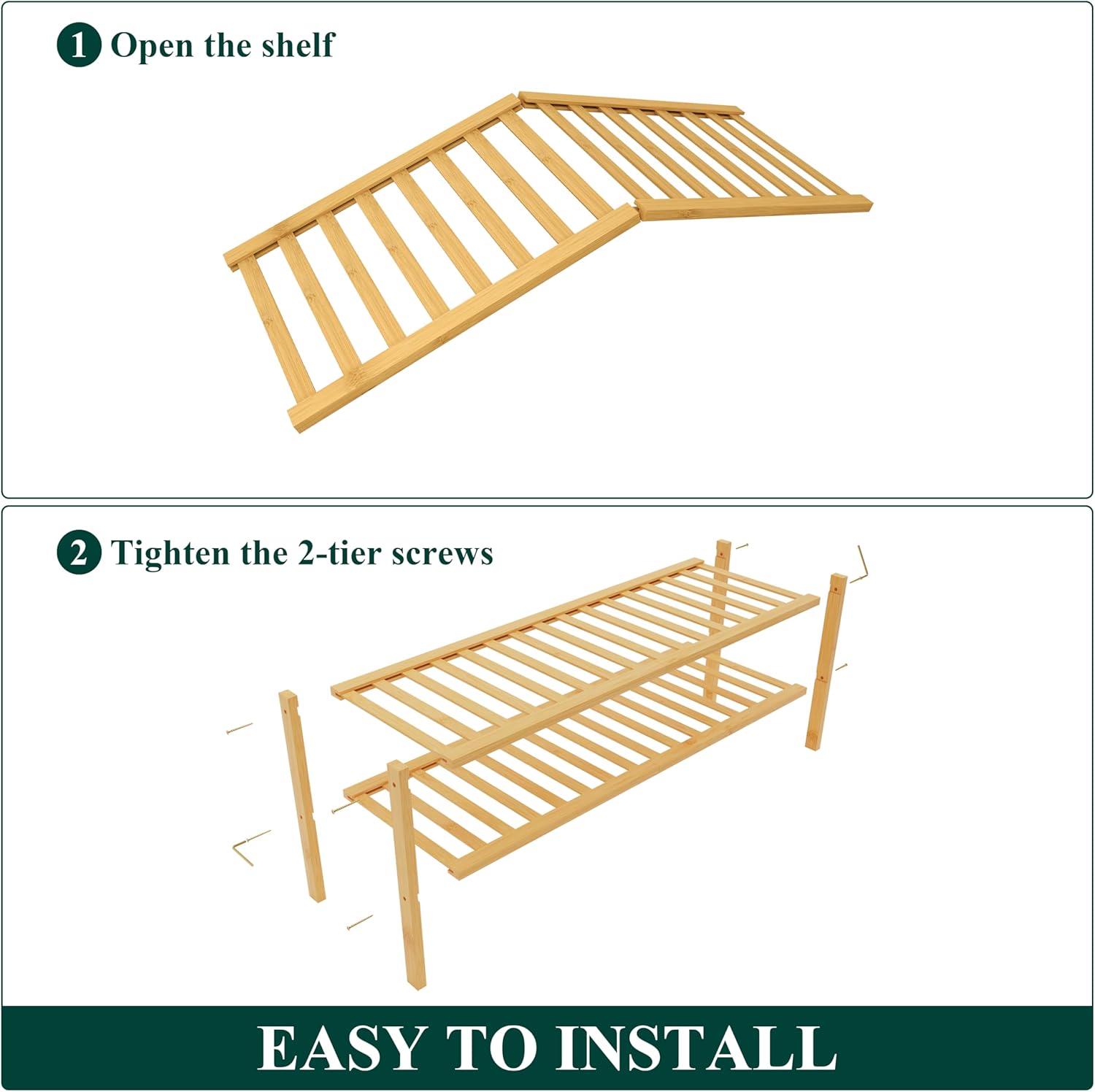 1 Open the shelf

2 Tighten the 2-tier screws

EASY TO INSTALL