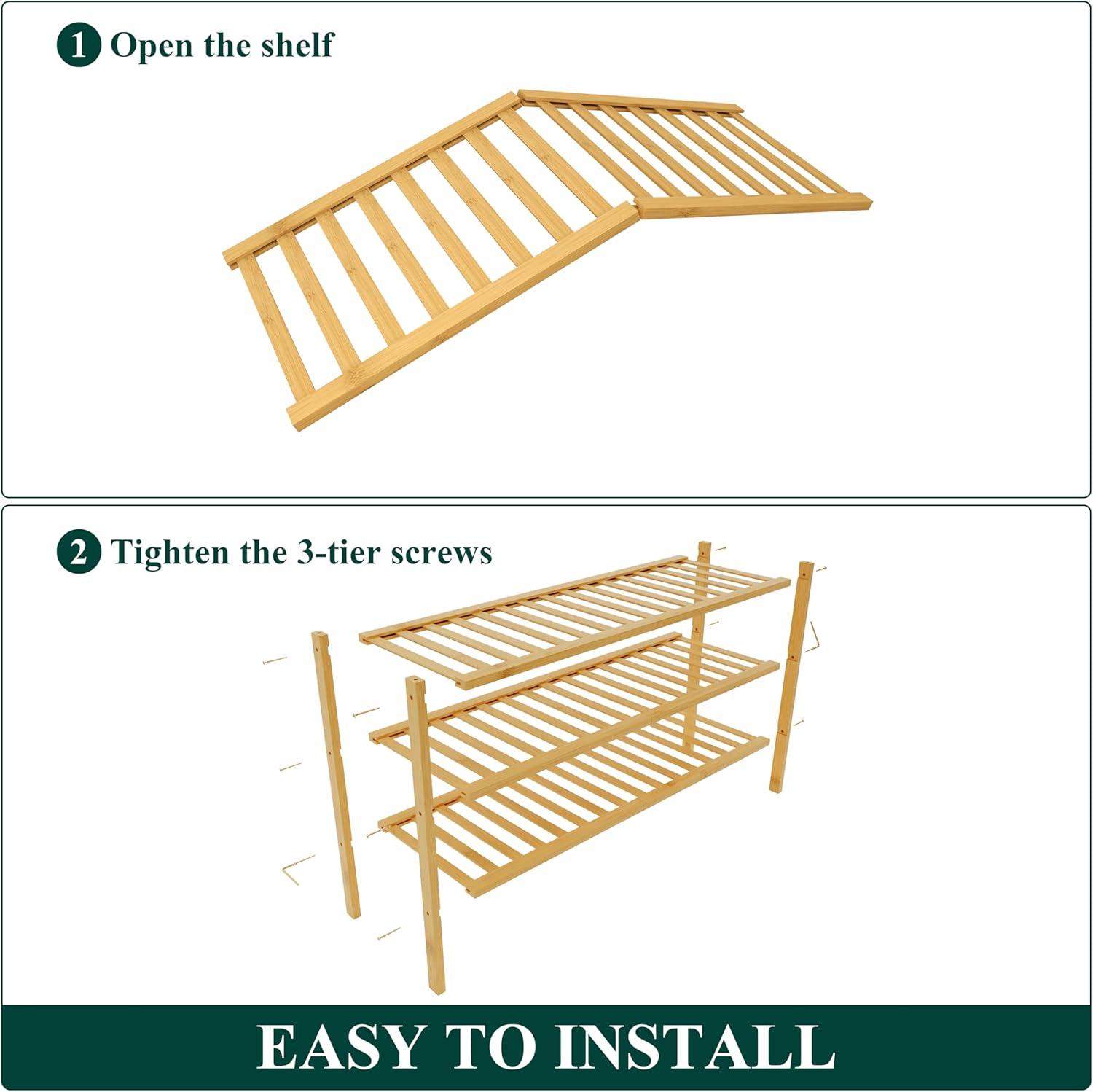 1 Open the shelf

2 Tighten the 3-tier screws

EASY TO INSTALL