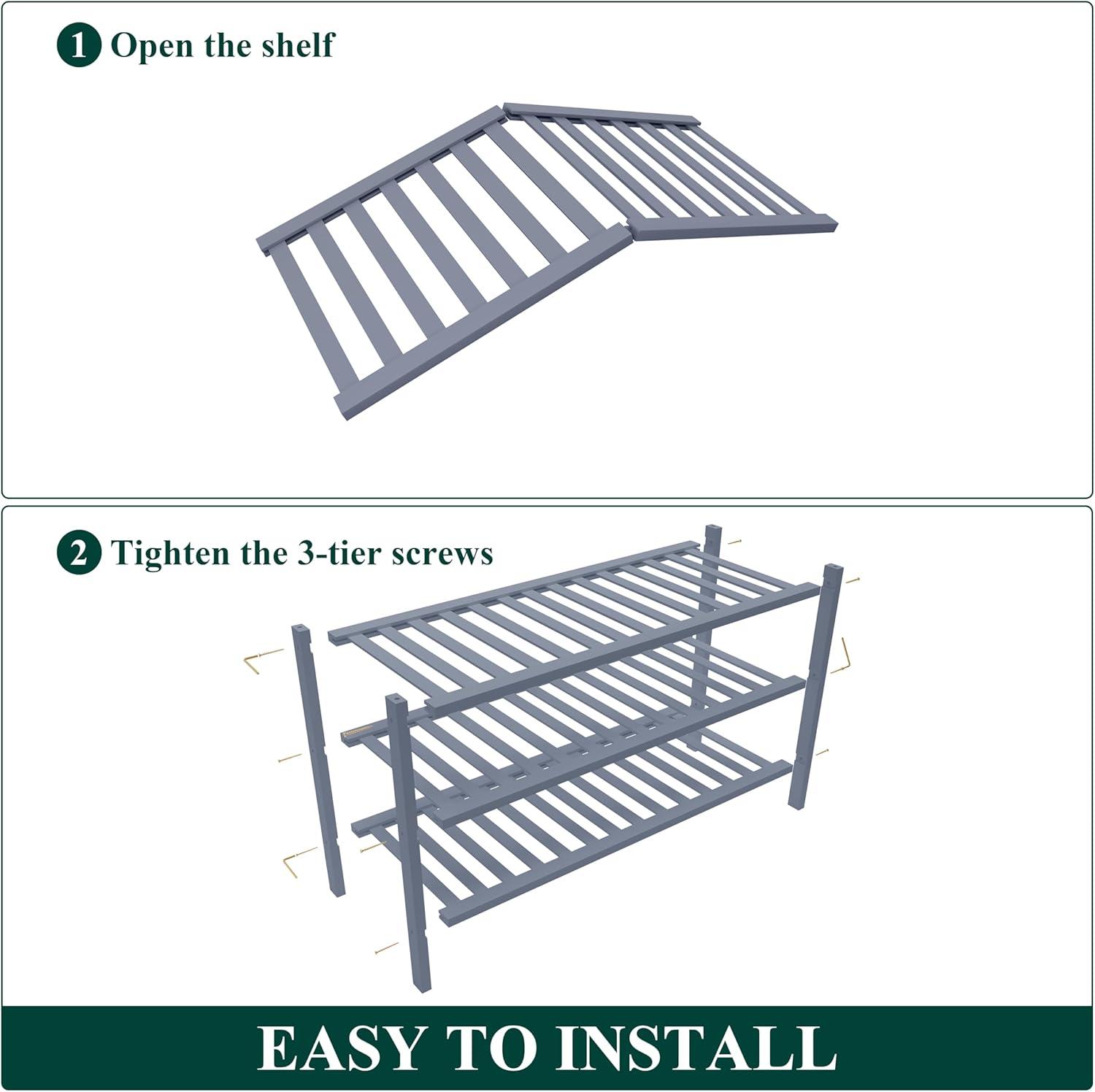 1 Open the shelf

2 Tighten the 3-tier screws

EASY TO INSTALL