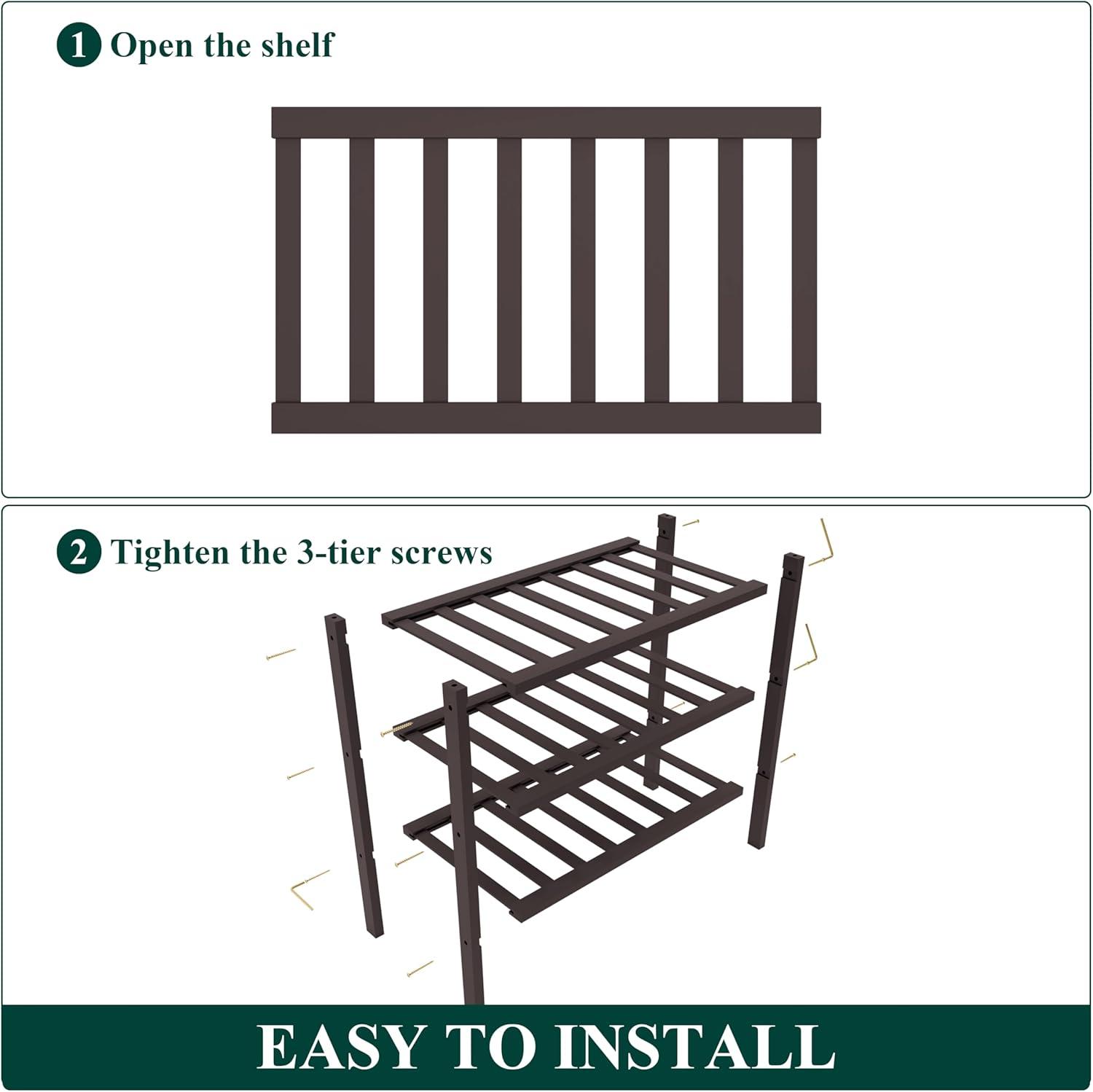 1 Open the shelf

2 Tighten the 3-tier screws

EASY TO INSTALL