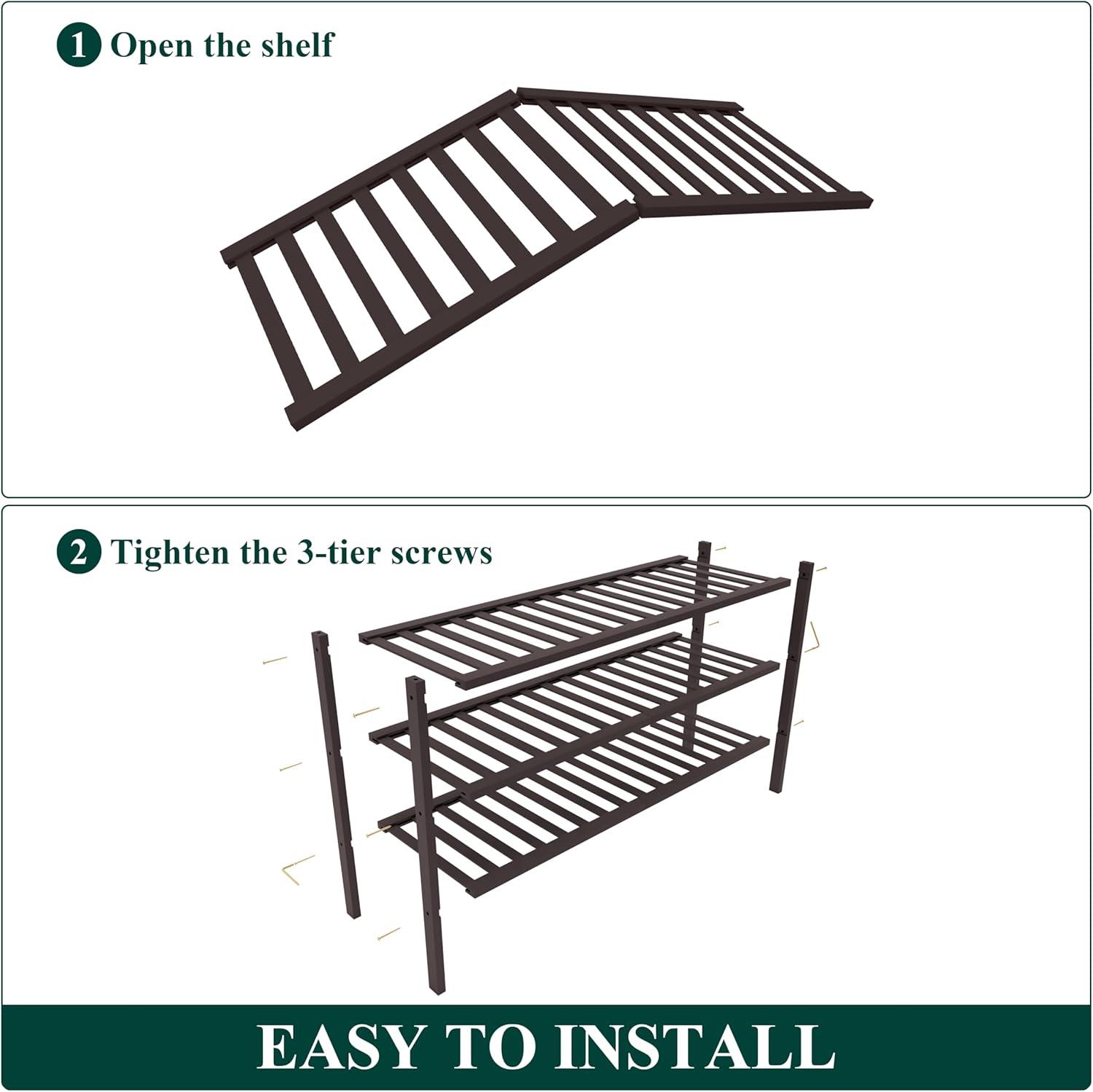 1 Open the shelf

2 Tighten the 3-tier screws

EASY TO INSTALL