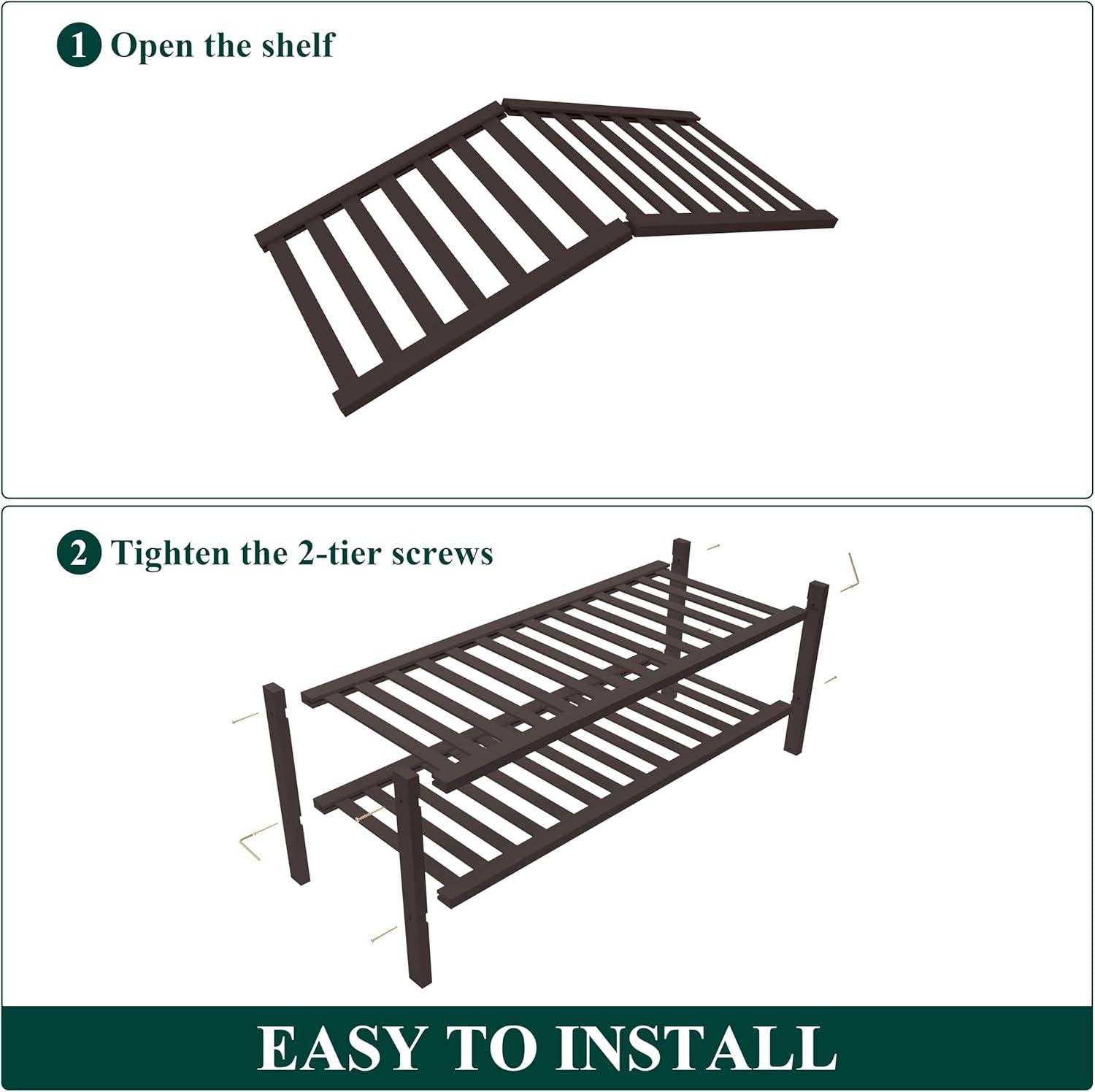 1 Open the shelf

2 Tighten the 2-tier screws

EASY TO INSTALL