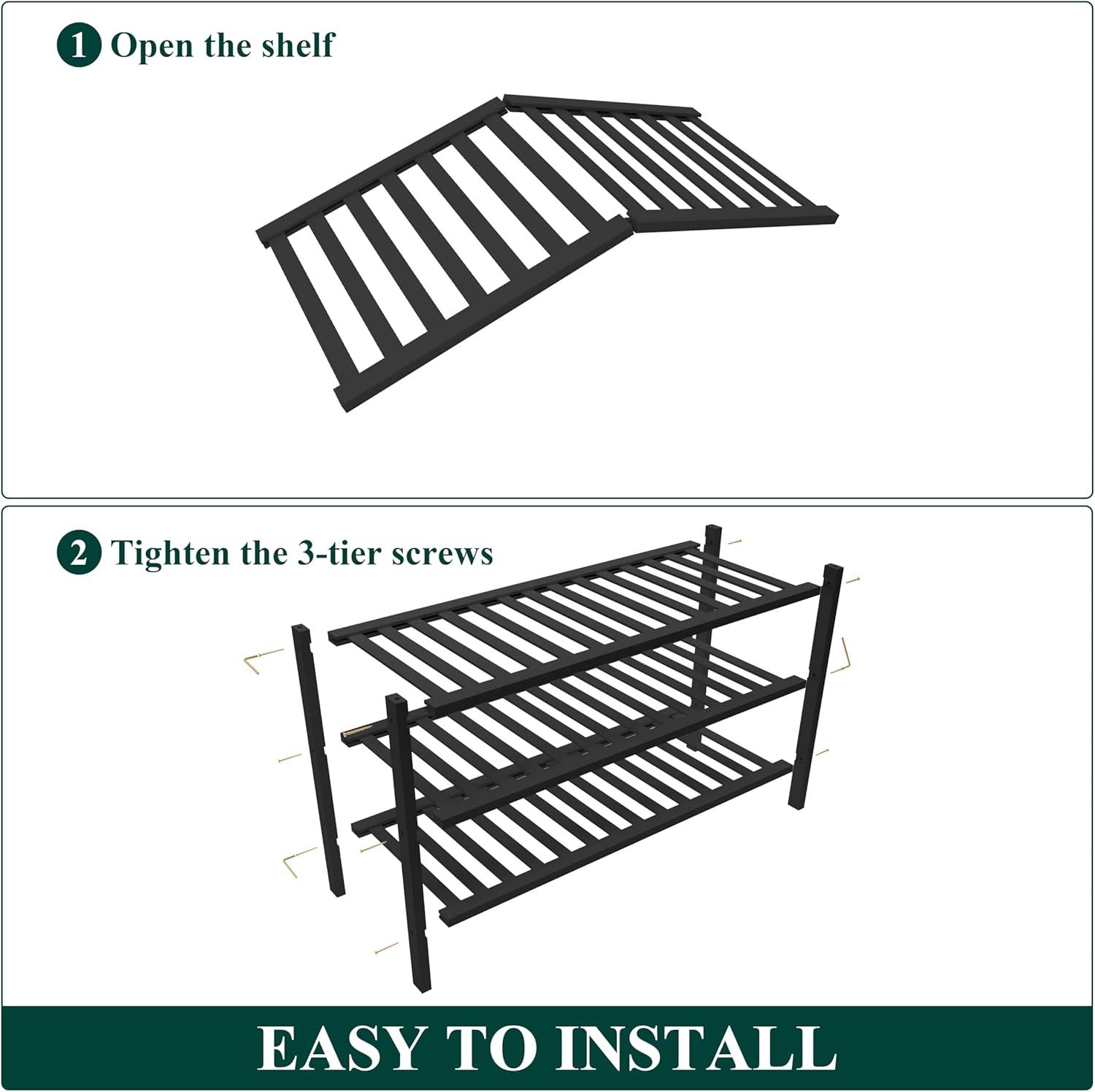 1 Open the shelf

2 Tighten the 3-tier screws

EASY TO INSTALL