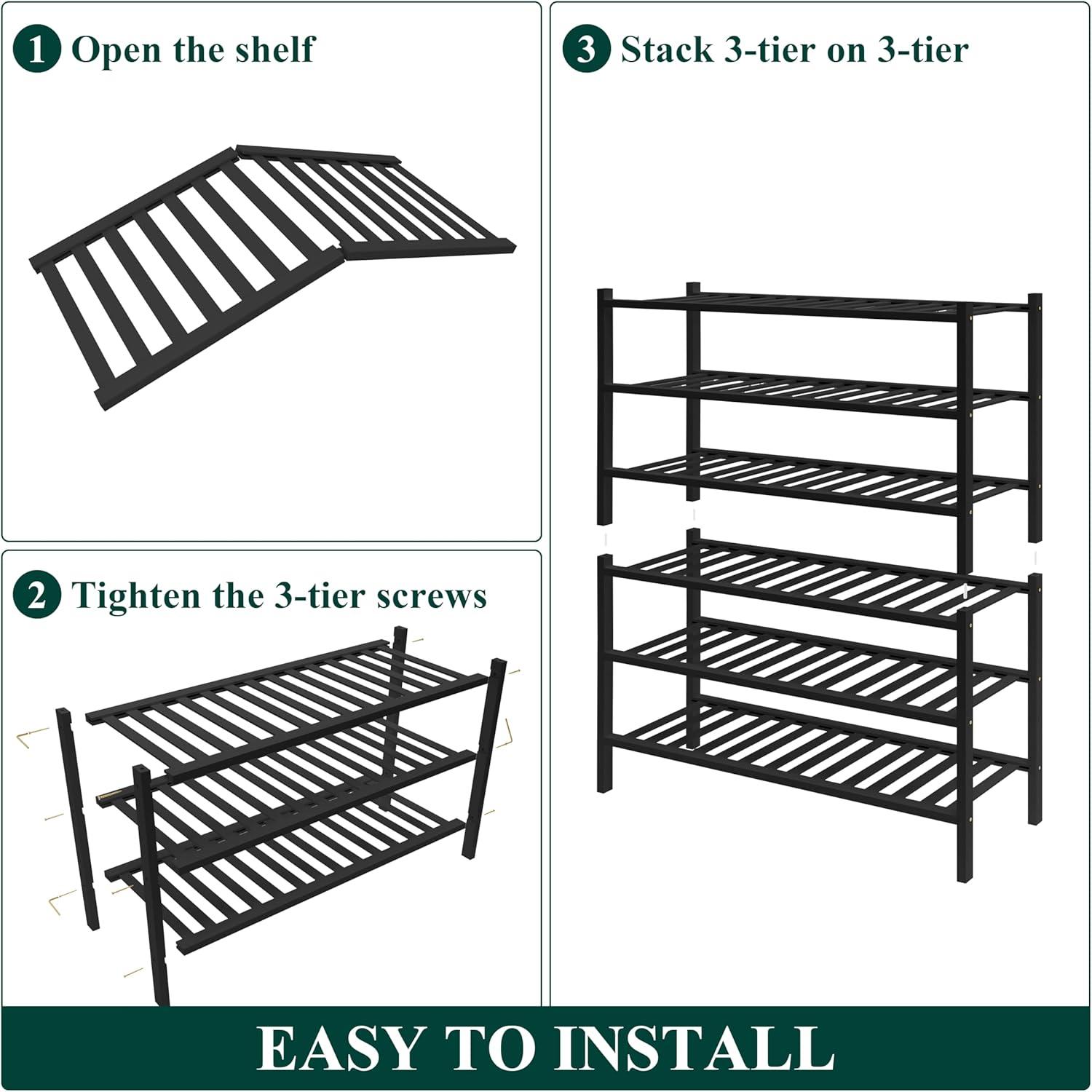 1 Open the shelf

2 Tighten the 3-tier screws

3 Stack 3-tier on 3-tier

EASY TO INSTALL