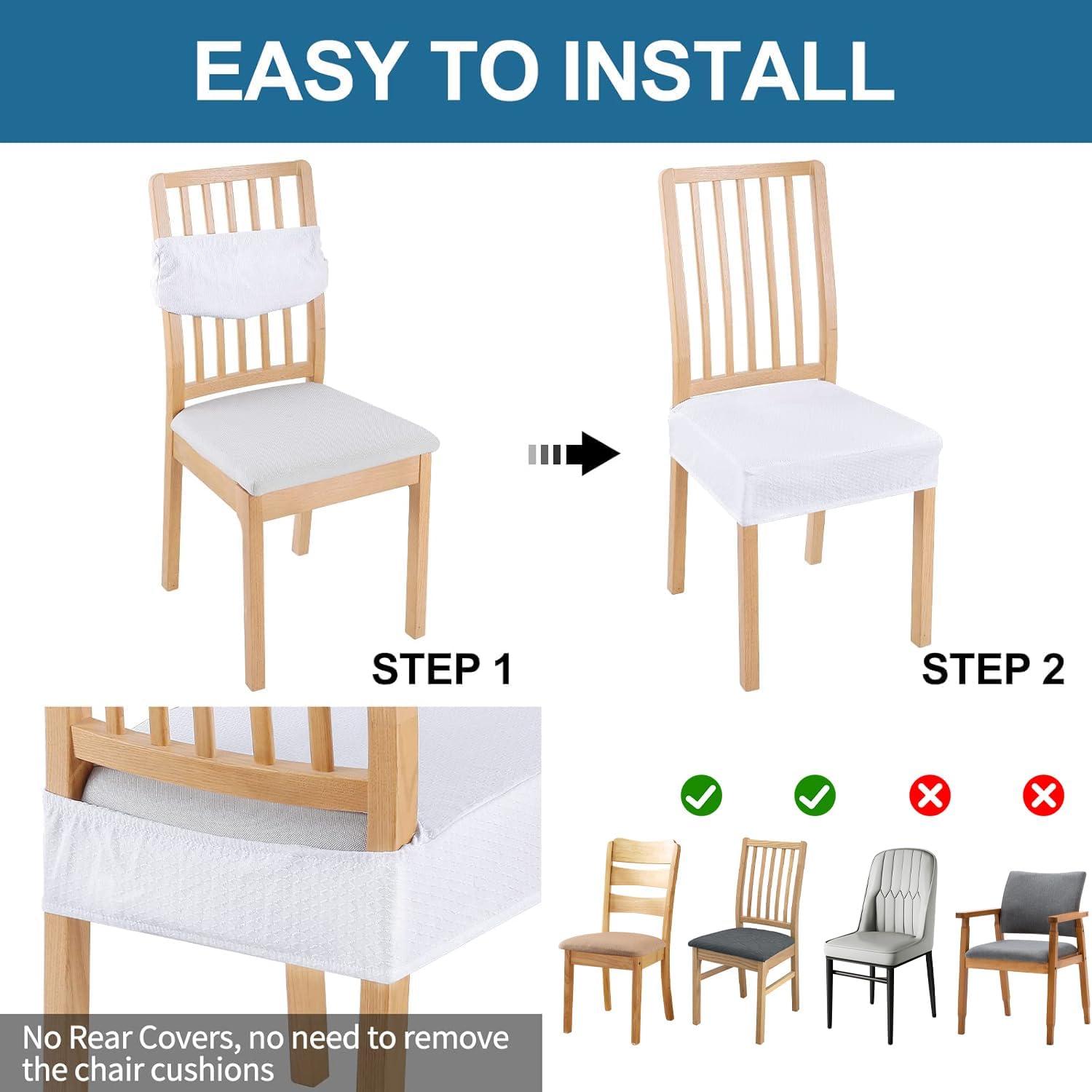 EASY TO INSTALL

STEP 1

STEP 2

No Rear Covers, no need to remove the chair cushions