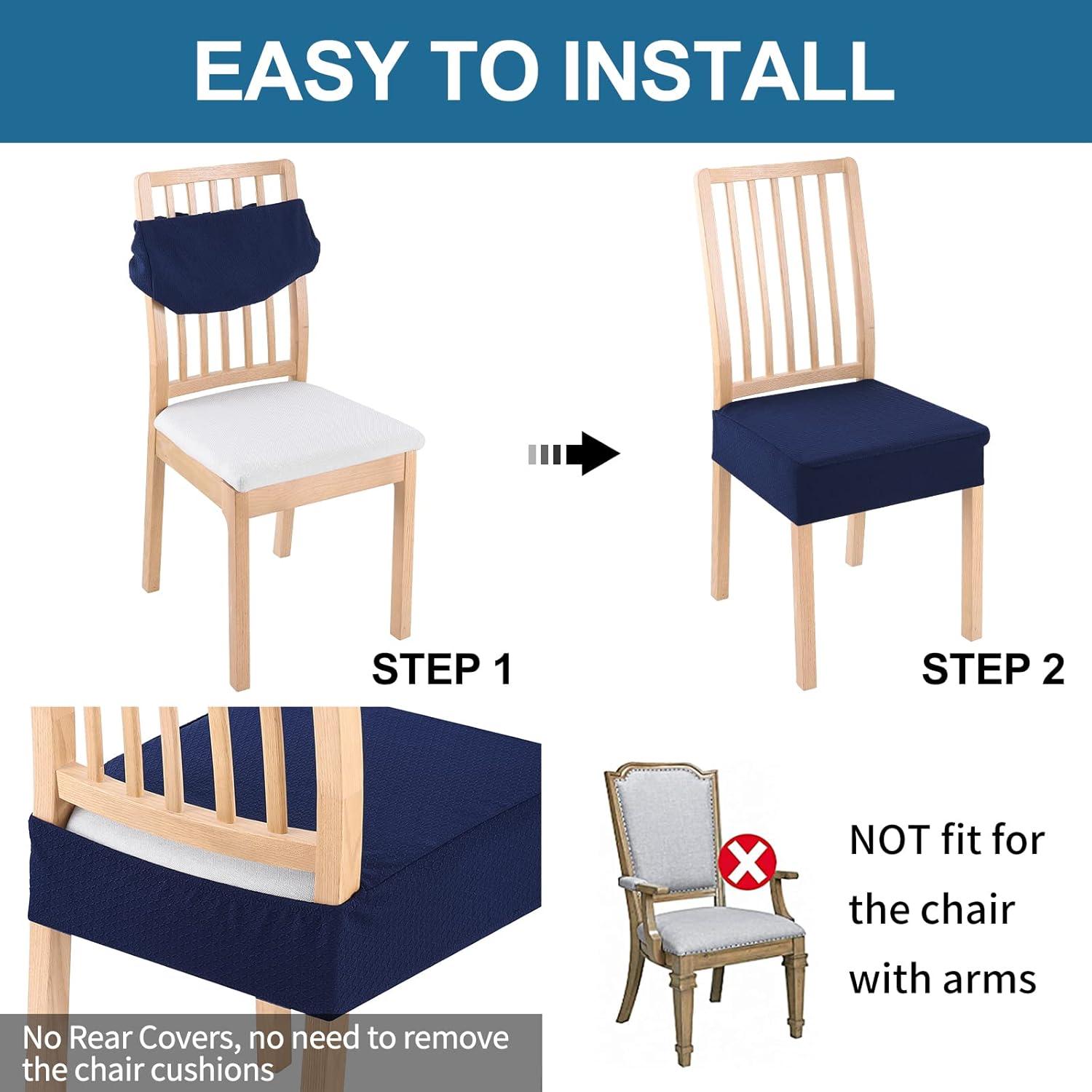 EASY TO INSTALL

STEP 1

STEP 2

No Rear Covers, no need to remove the chair cushions

NOT fit for the chair with arms