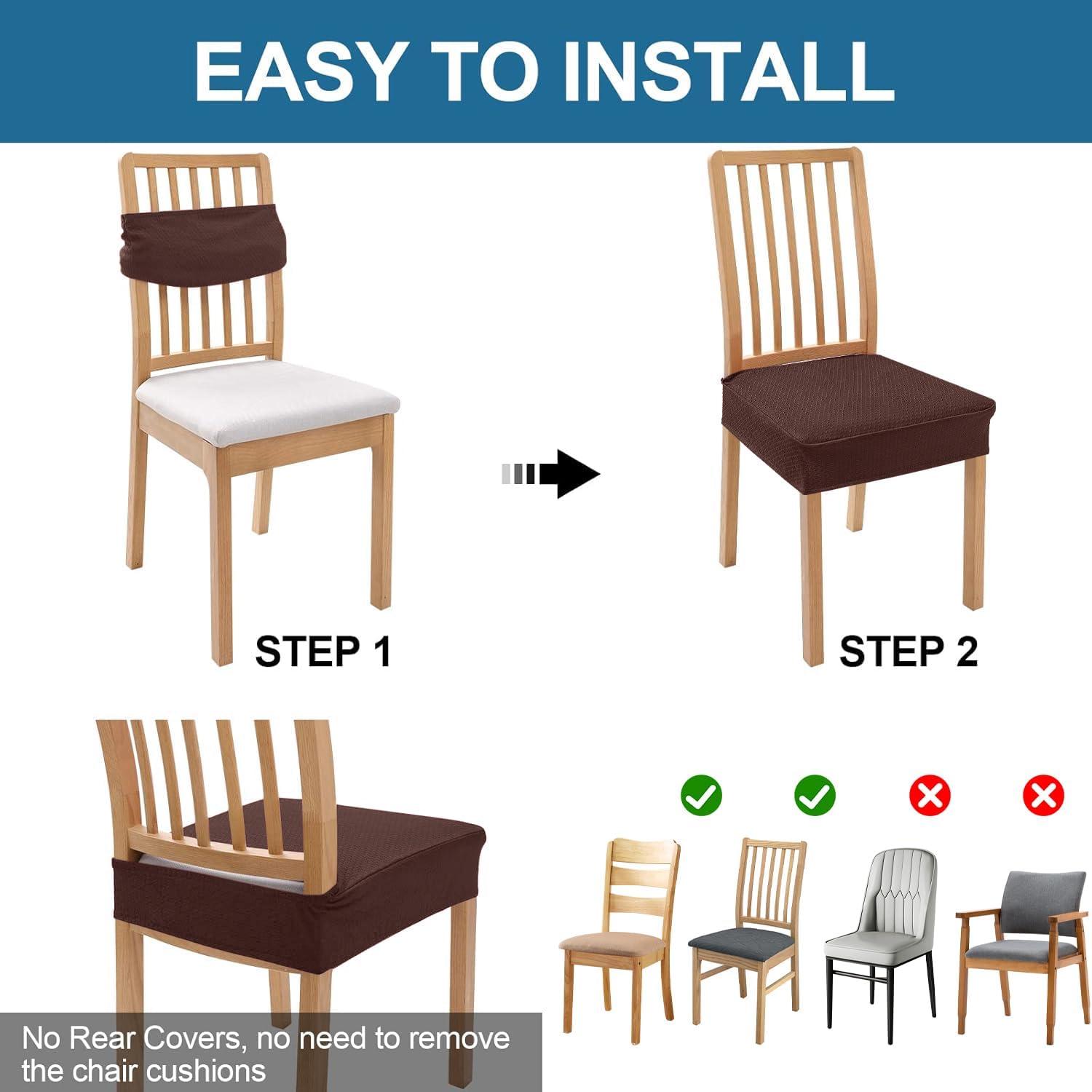 EASY TO INSTALL

STEP 1

STEP 2

No Rear Covers, no need to remove the chair cushions