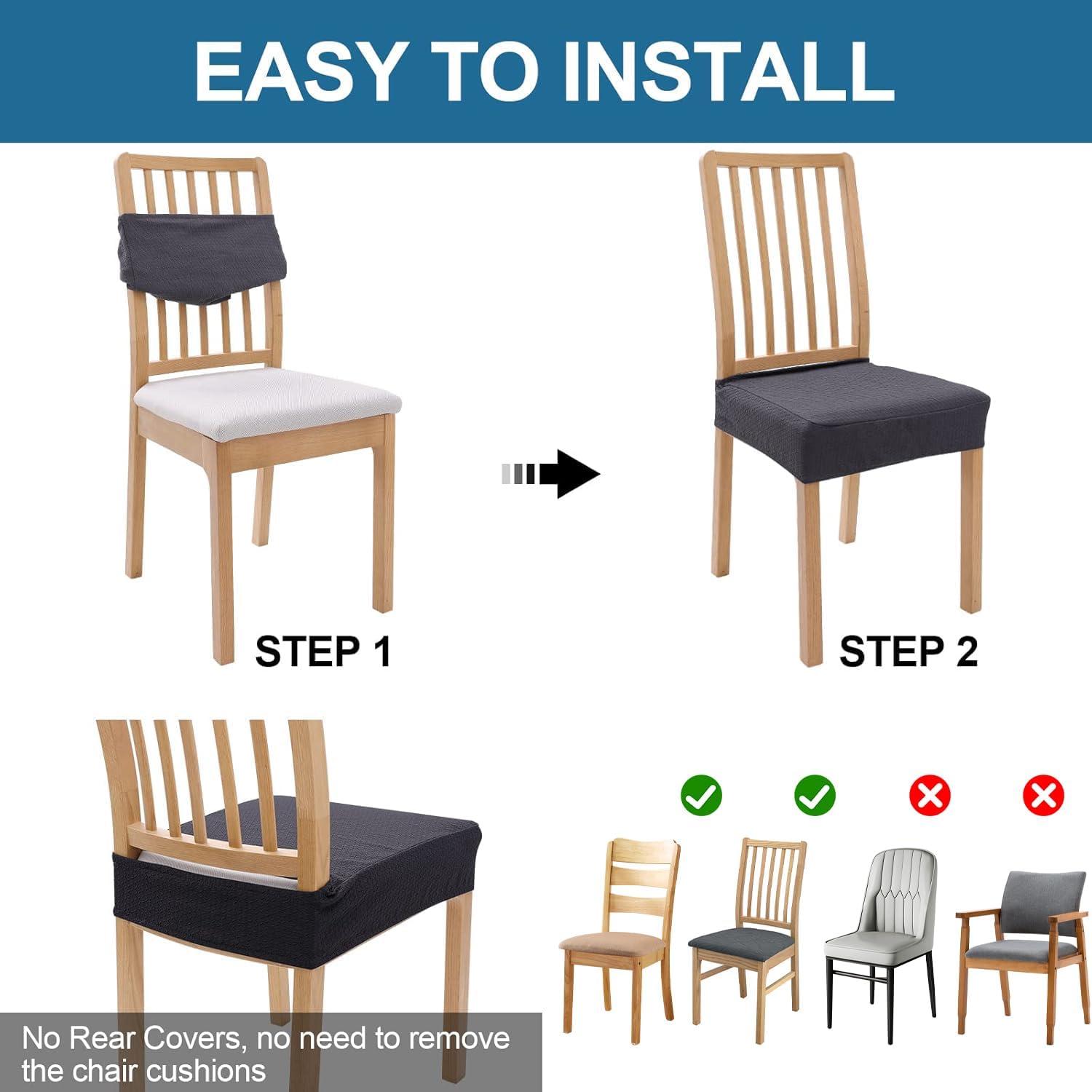 EASY TO INSTALL

STEP 1

STEP 2

No Rear Covers, no need to remove the chair cushions