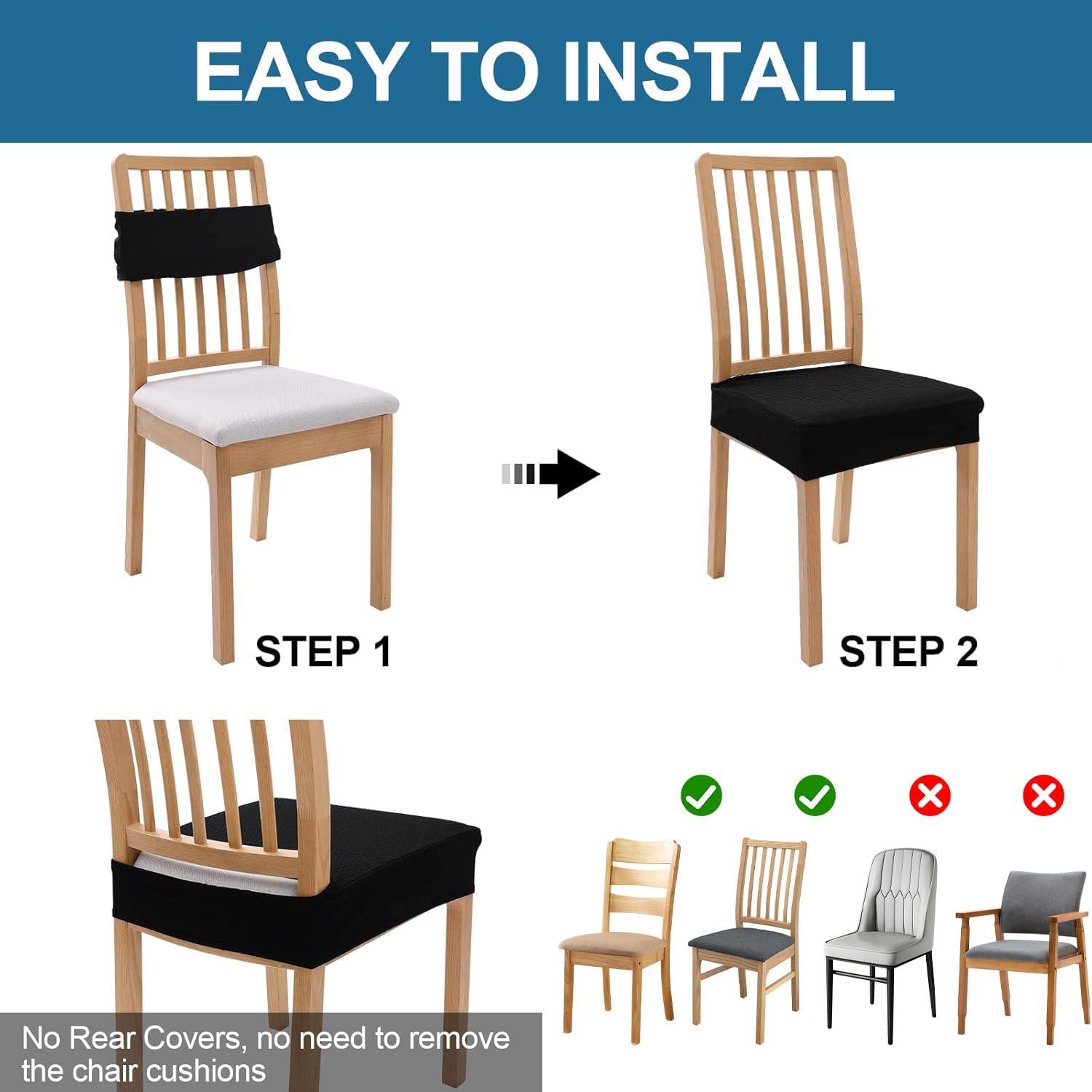 EASY TO INSTALL

STEP 1

STEP 2

No Rear Covers, no need to remove the chair cushions