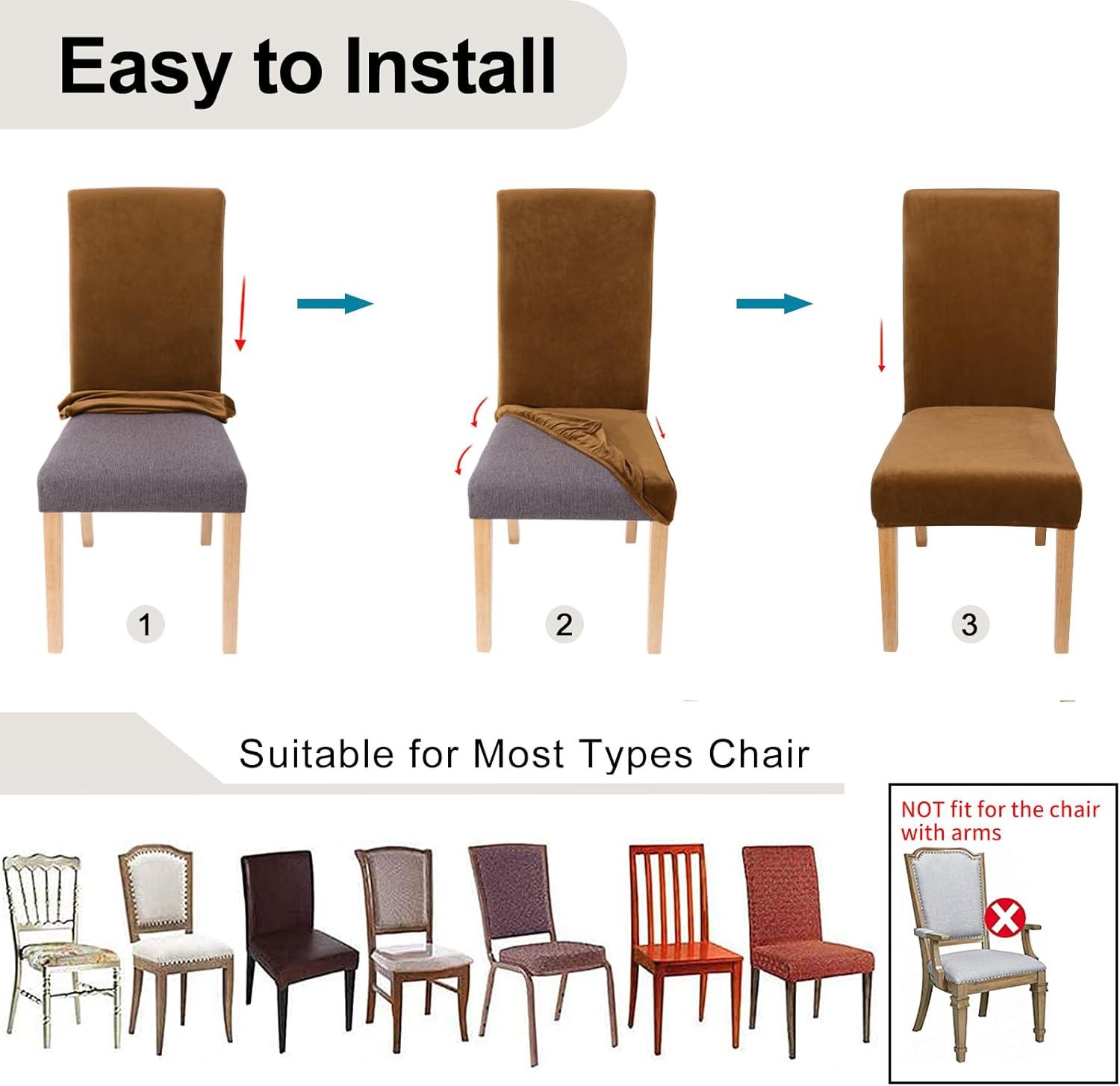 Easy to Install

1

2

3

Suitable for Most Types Chair

NOT fit for the chair with arms