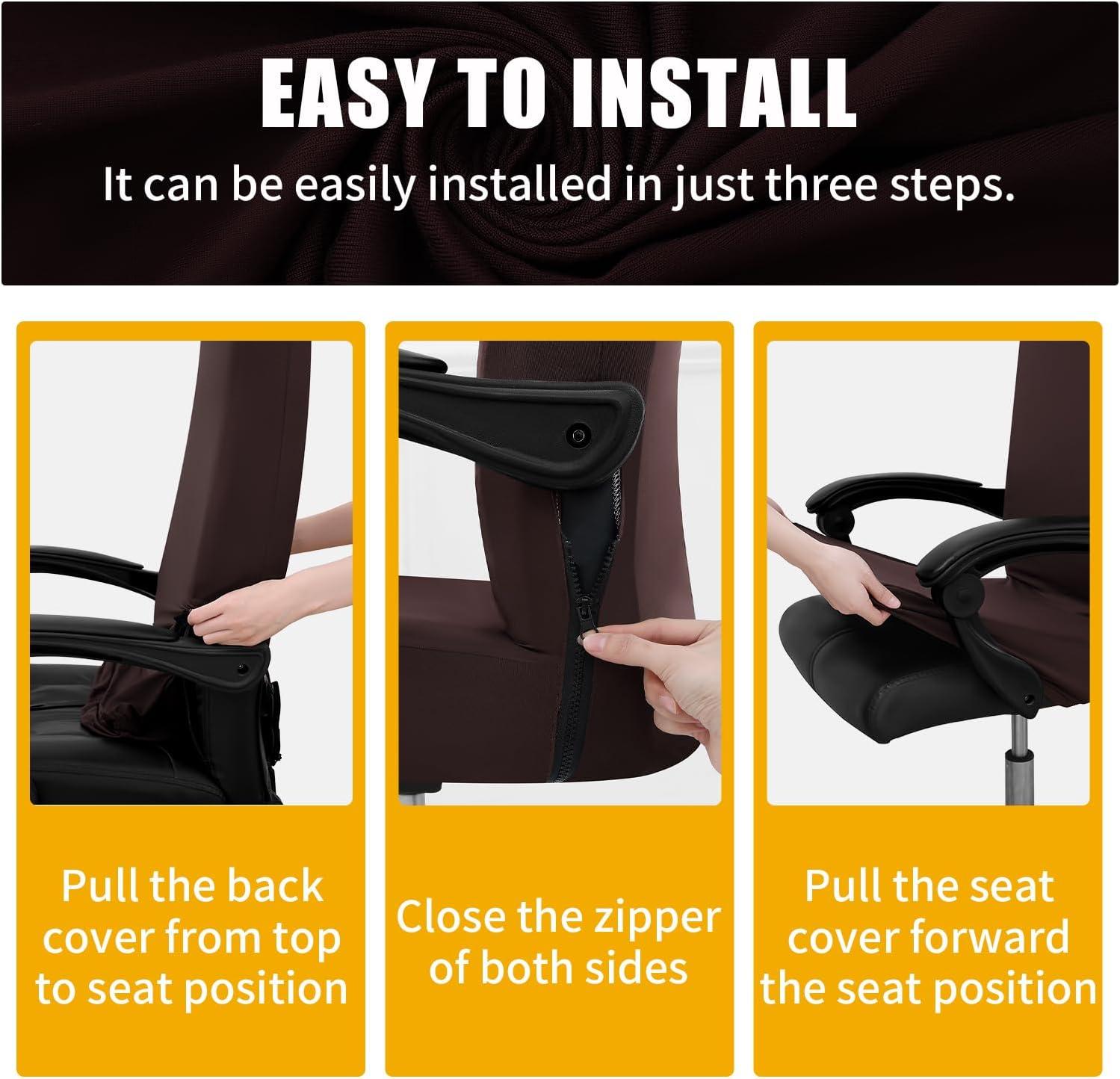 EASY TO INSTALL

It can be easily installed in just three steps.

Pull the back cover from top to seat position

Close the zipper of both sides

Pull the seat cover forward the seat position