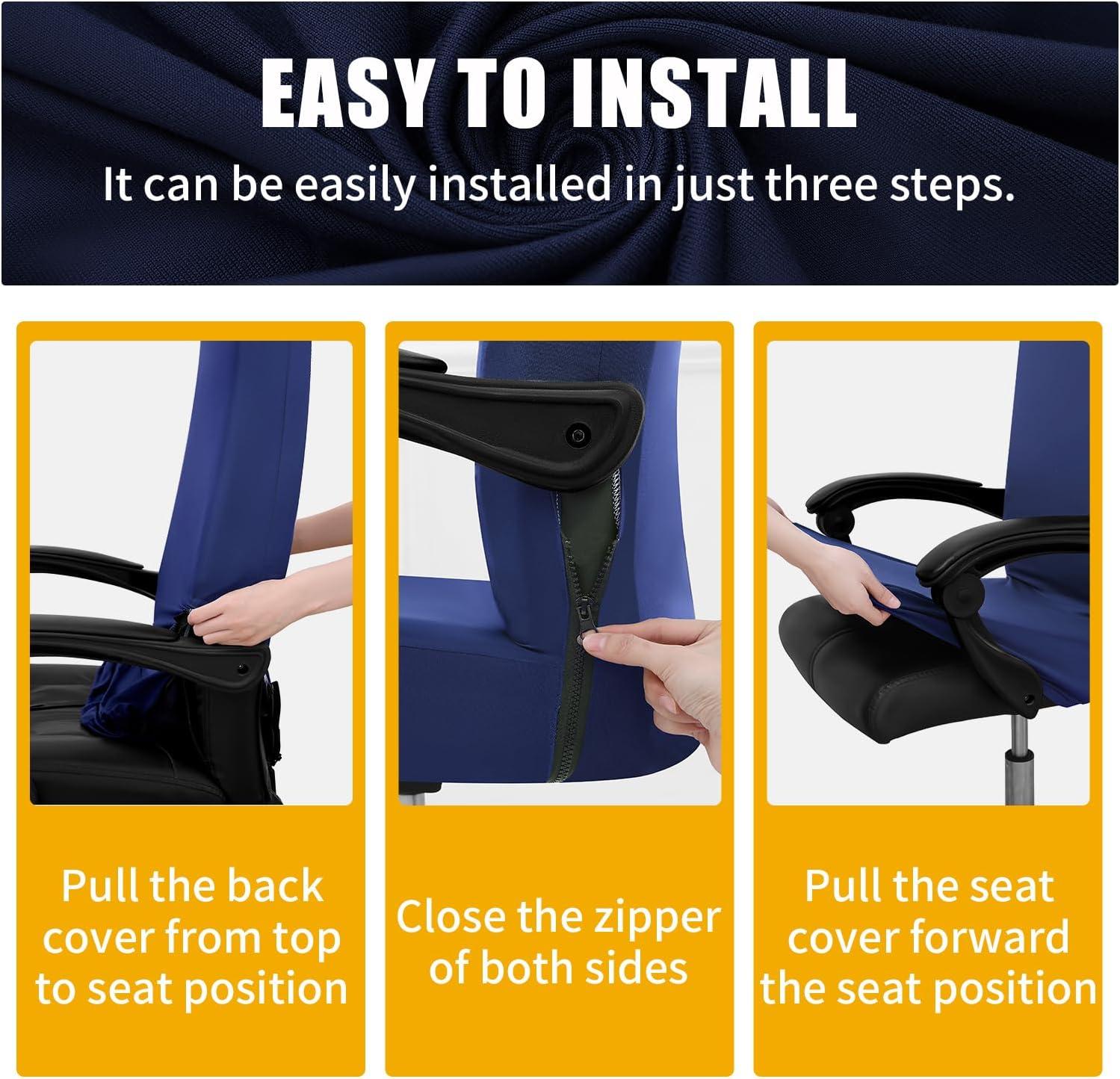 EASY TO INSTALL

It can be easily installed in just three steps.

Pull the back cover from top to seat position

Close the zipper of both sides

Pull the seat cover forward the seat position