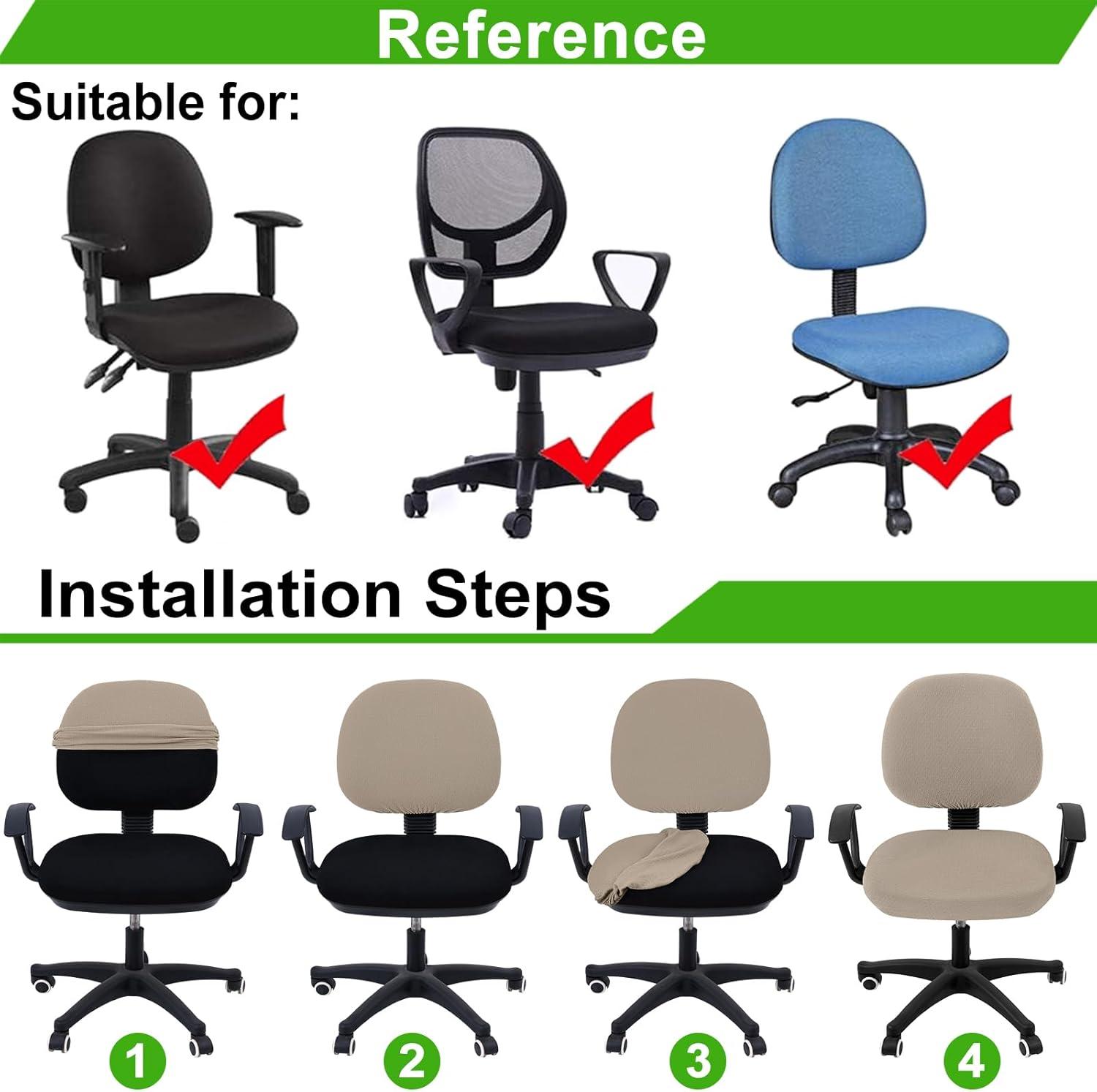 Reference

Suitable for:

Installation Steps

1

2

3

4