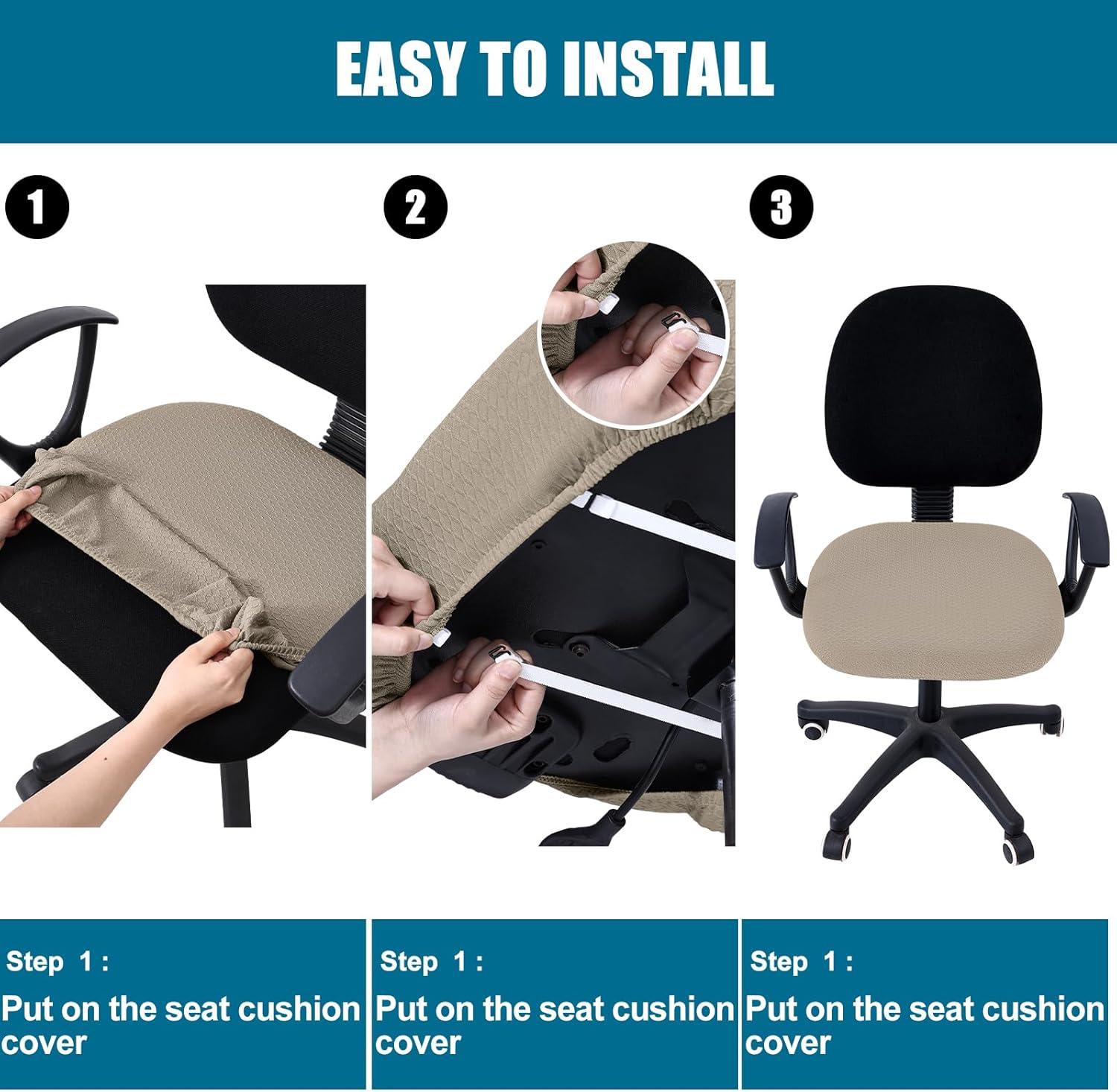 EASY TO INSTALL

1

2

3

Step 1 :

Put on the seat cushion cover

Step 1 :

Put on the seat cushion cover

Step 1 :

Put on the seat cushion cover