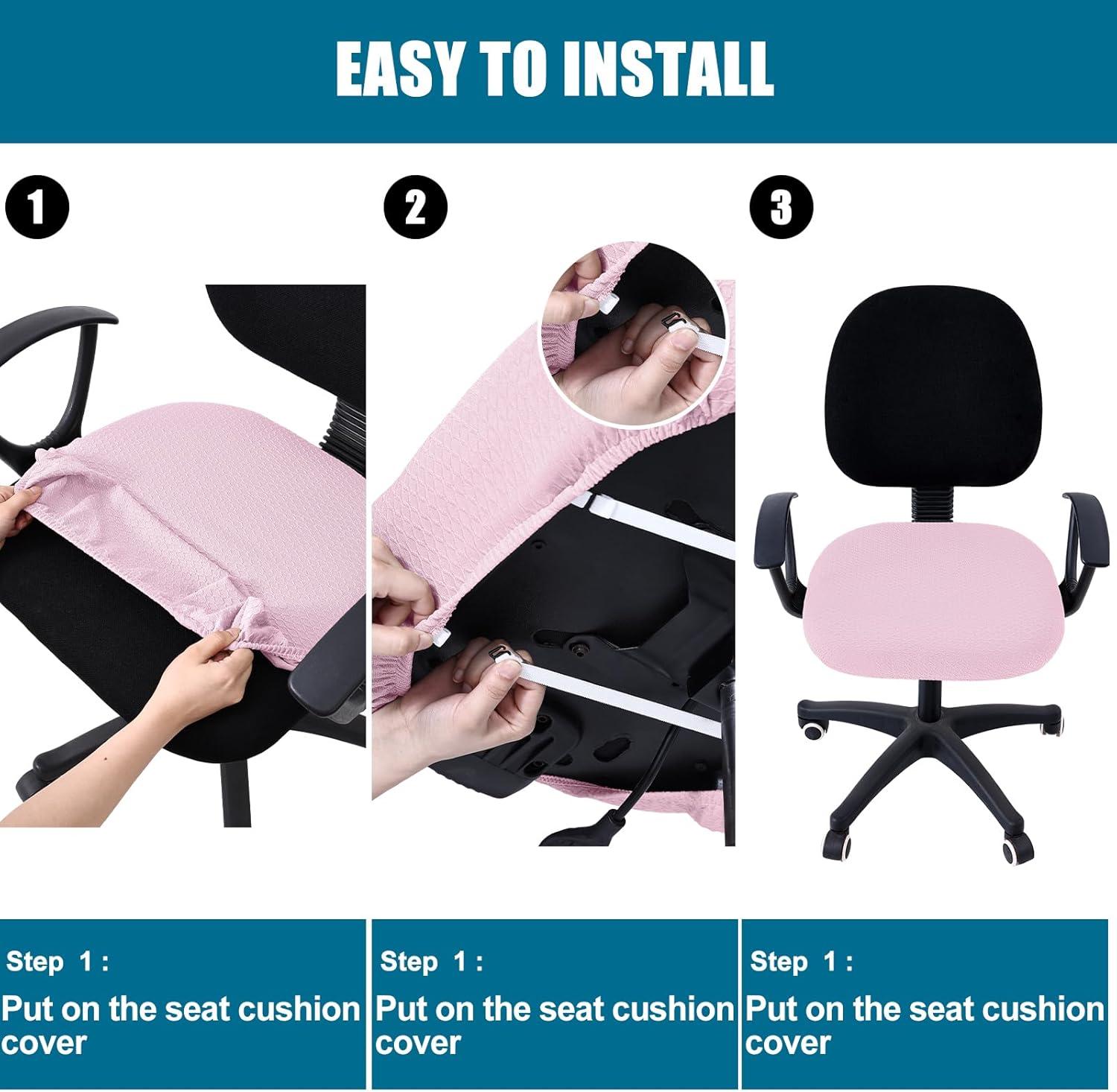 EASY TO INSTALL

1

2

3

Step 1 :

Put on the seat cushion cover

Step 1 :

Put on the seat cushion cover

Step 1 :

Put on the seat cushion cover