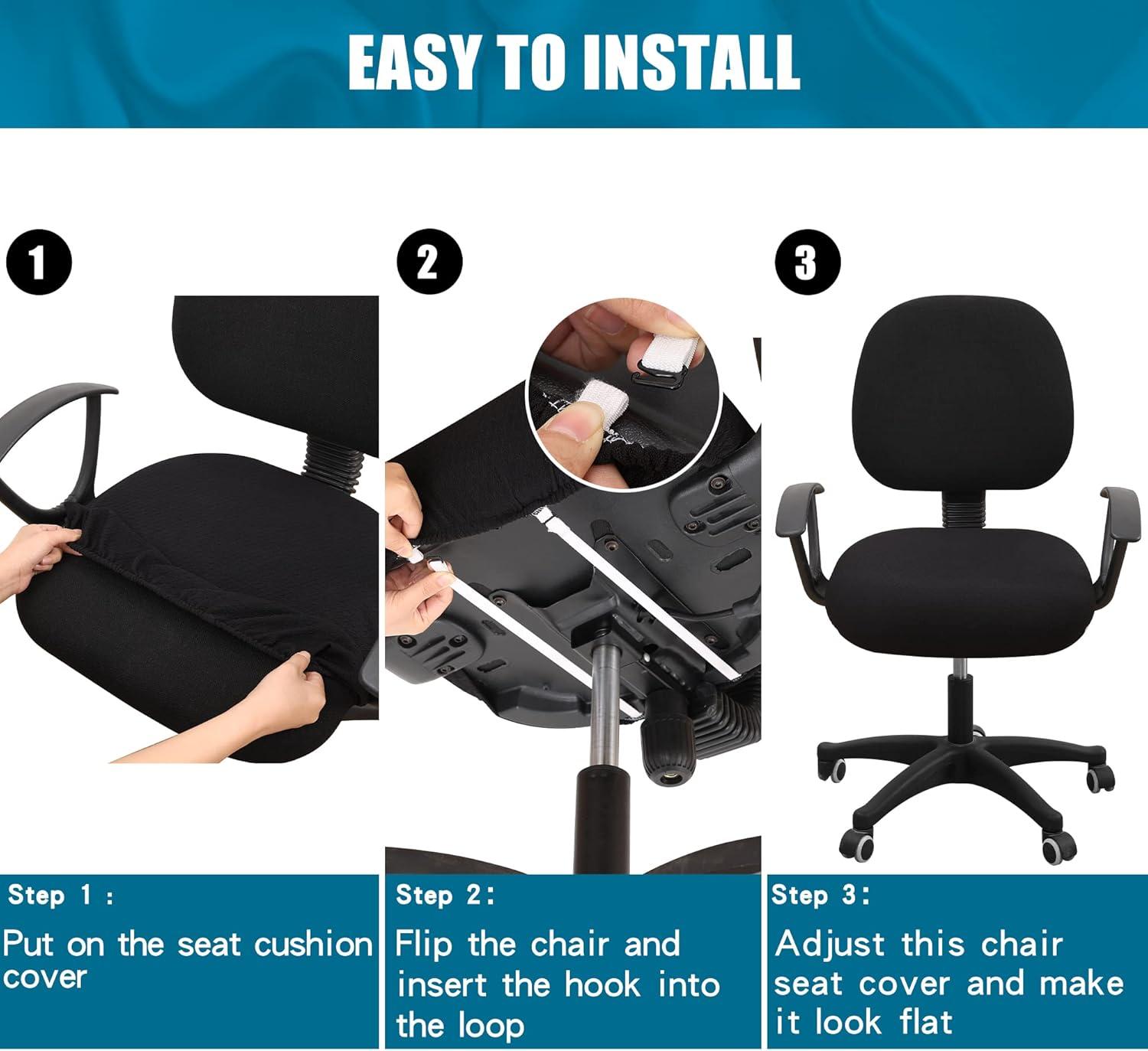 EASY TO INSTALL

1

2

3

Step 1 :

Put on the seat cushion cover

Step 2:

Flip the chair and insert the hook into the loop

Step 3:

Adjust this chair seat cover and make it look flat