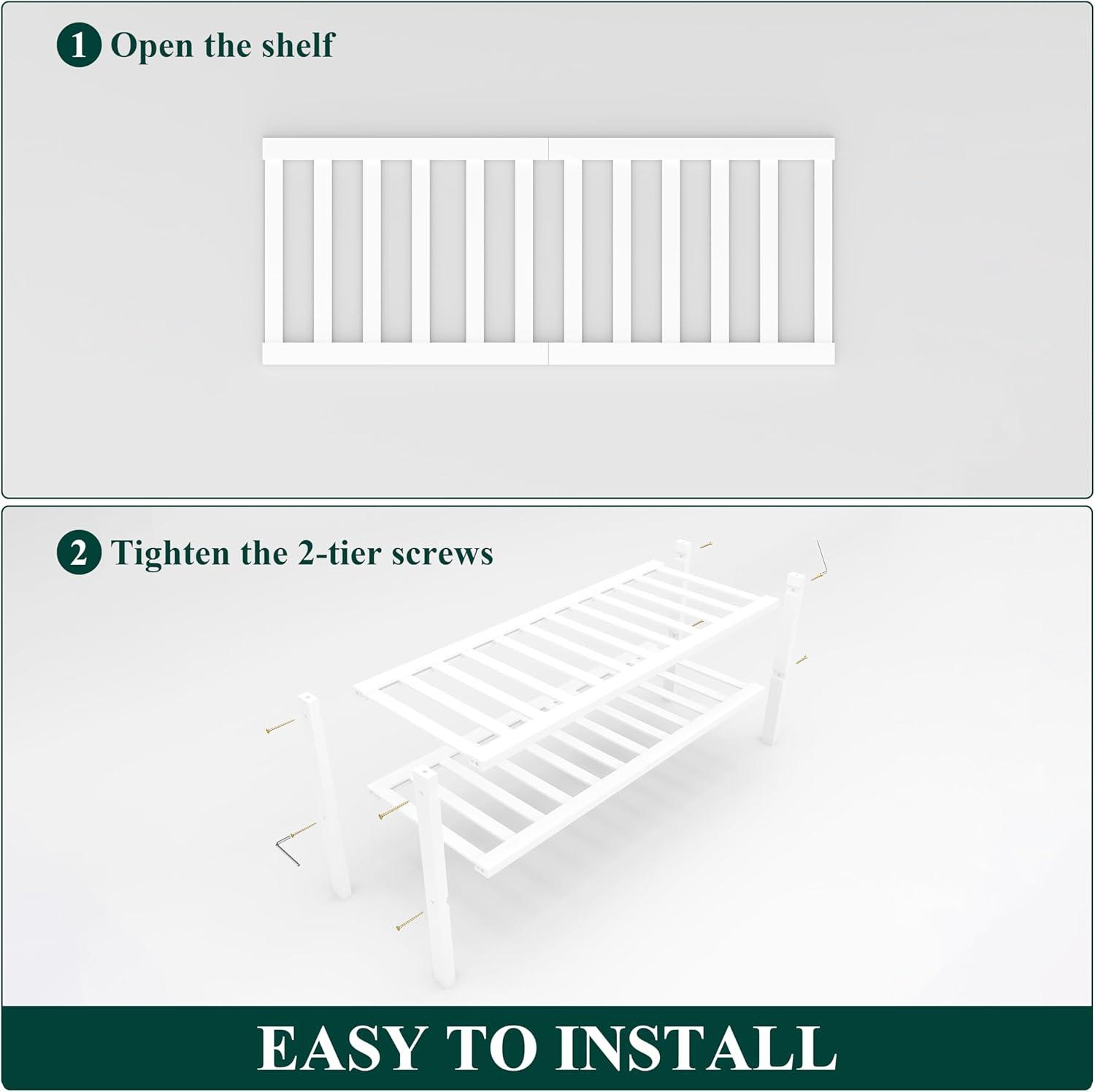 1 Open the shelf

2 Tighten the 2-tier screws

EASY TO INSTALL