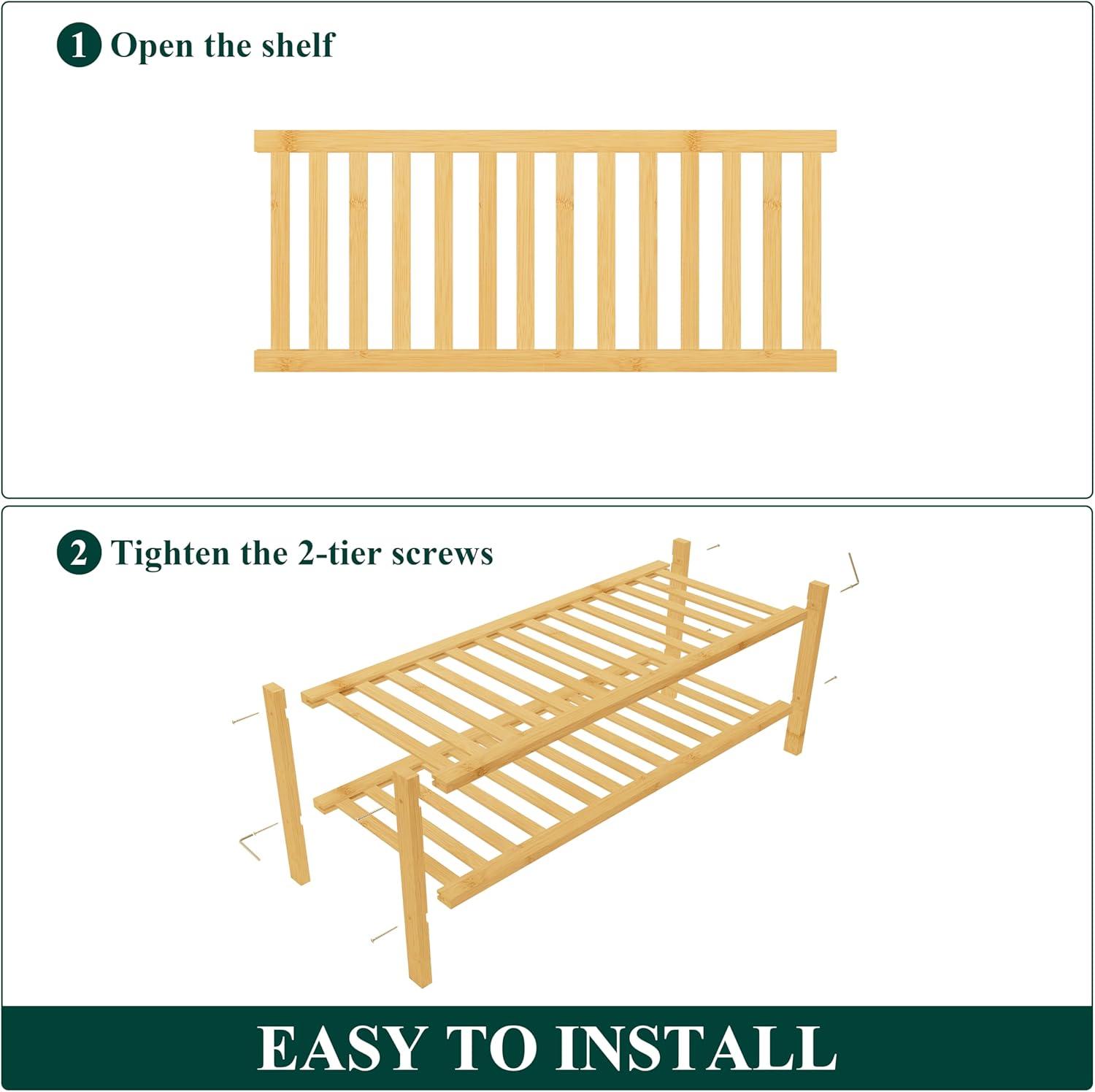 1 Open the shelf

2 Tighten the 2-tier screws

EASY TO INSTALL