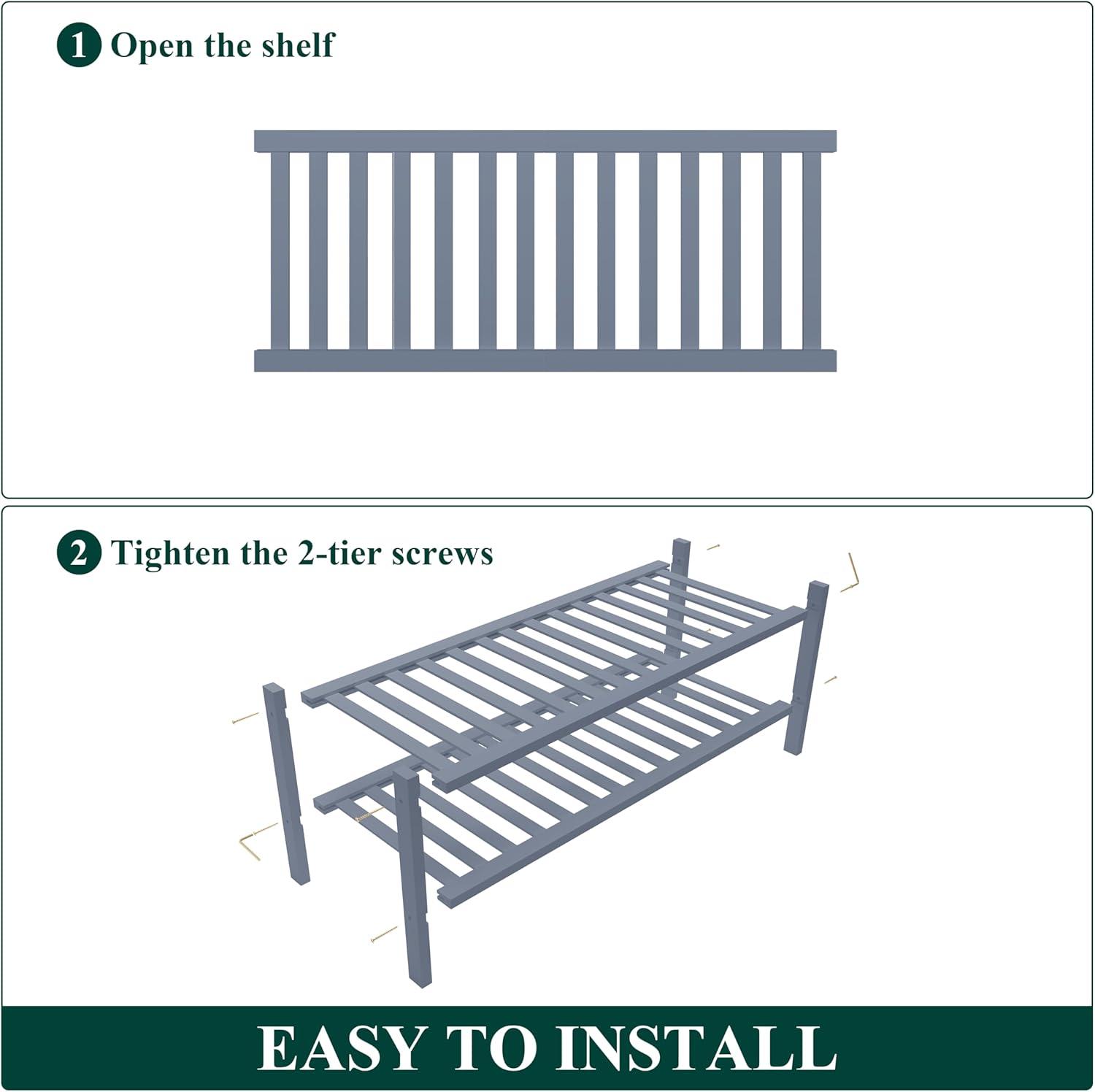 1 Open the shelf

2 Tighten the 2-tier screws

EASY TO INSTALL