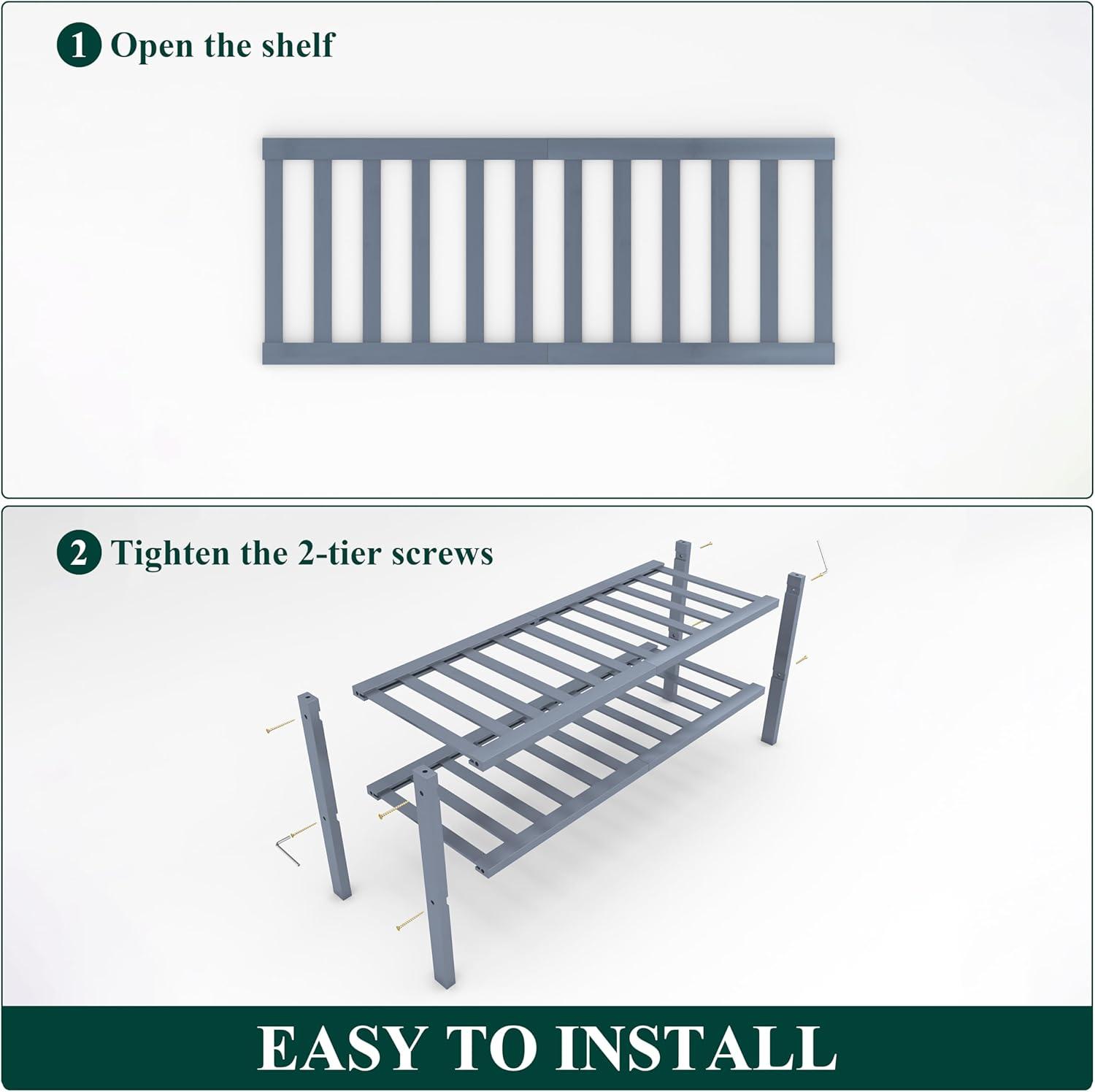 1 Open the shelf

2 Tighten the 2-tier screws

EASY TO INSTALL