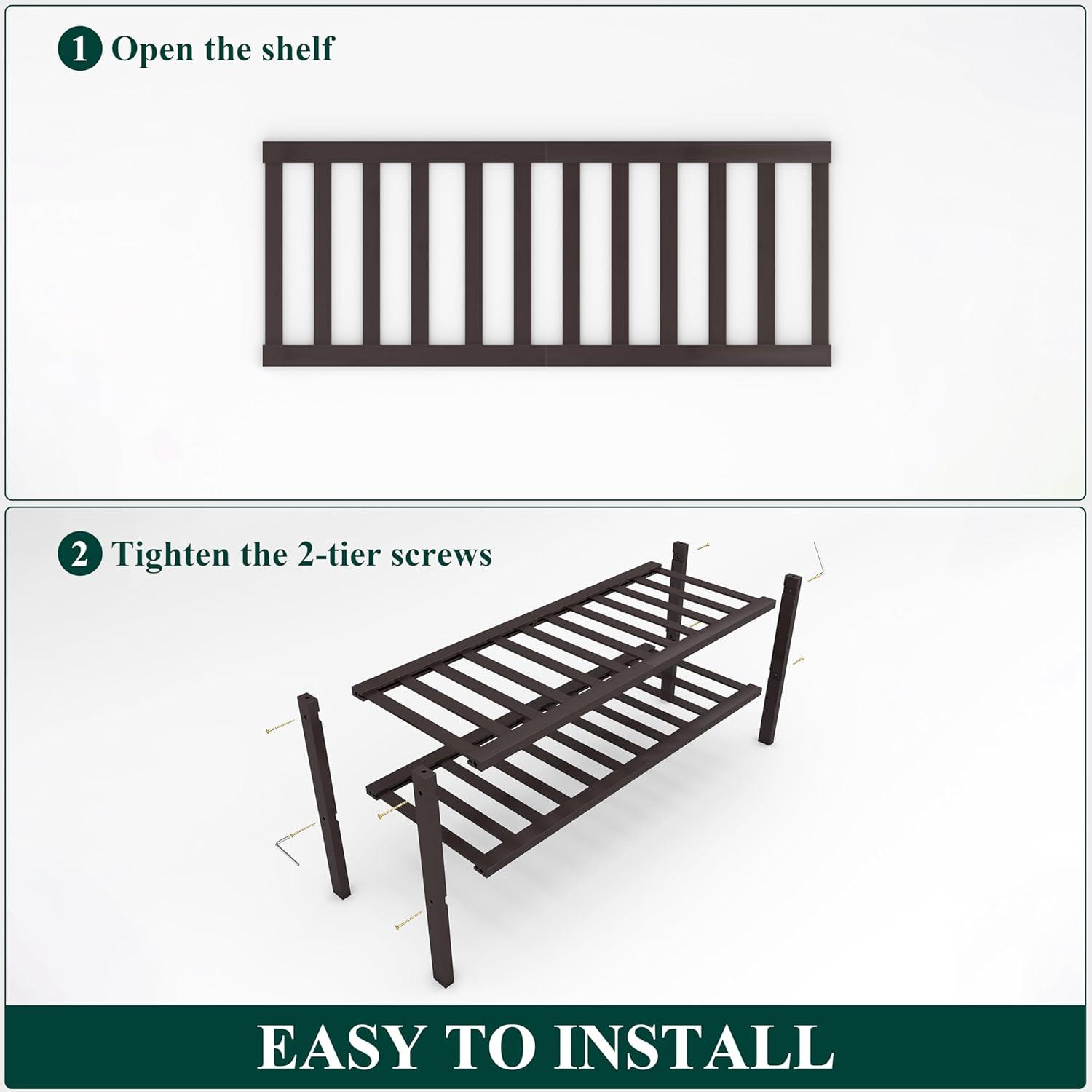 1 Open the shelf

2 Tighten the 2-tier screws

EASY TO INSTALL