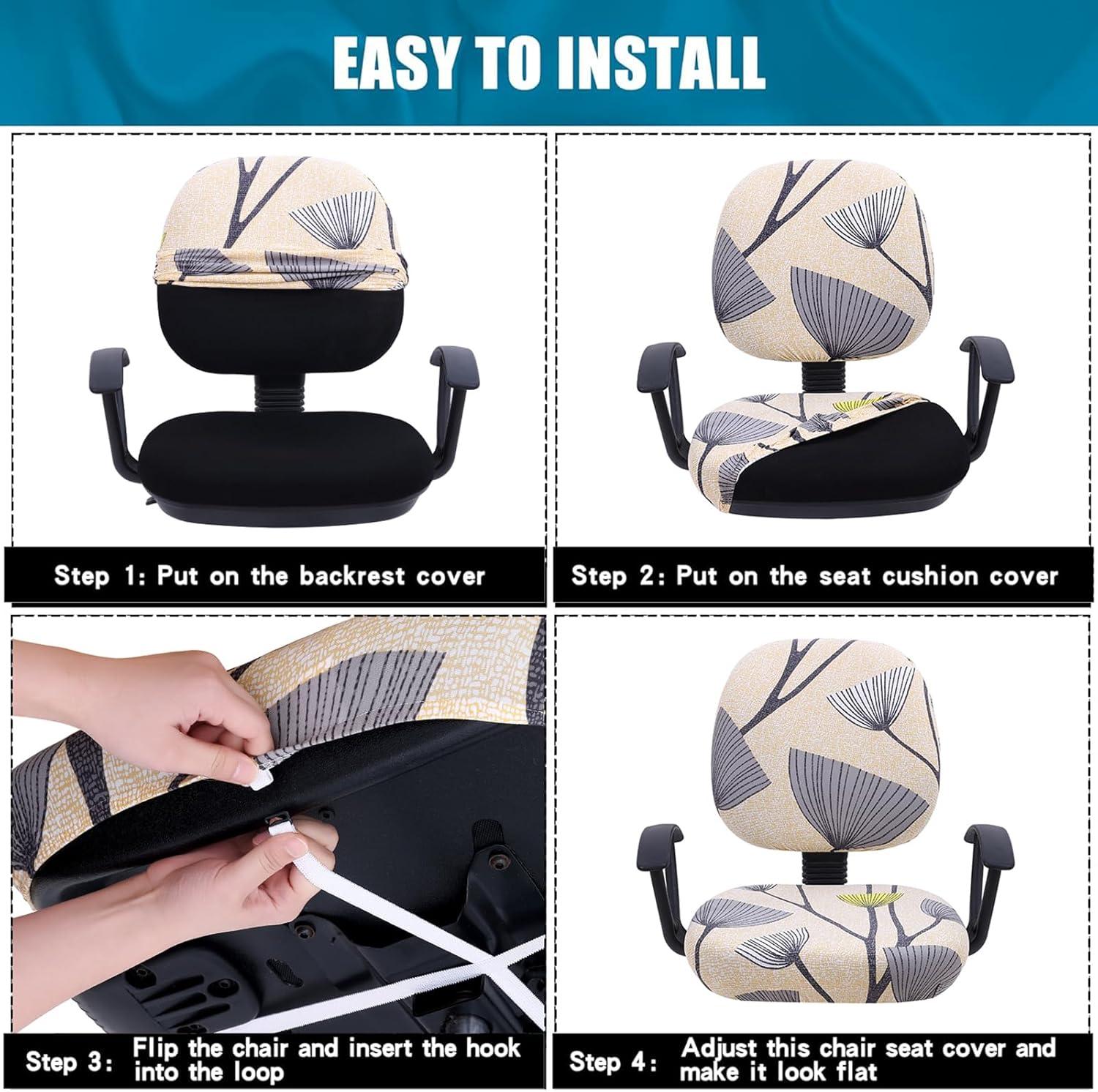 EASY TO INSTALL

Step 1: Put on the backrest cover

Step 2: Put on the seat cushion cover

Step 3: Flip the chair and insert the hook into the loop

Step 4: Adjust this chair seat cover and make it look flat