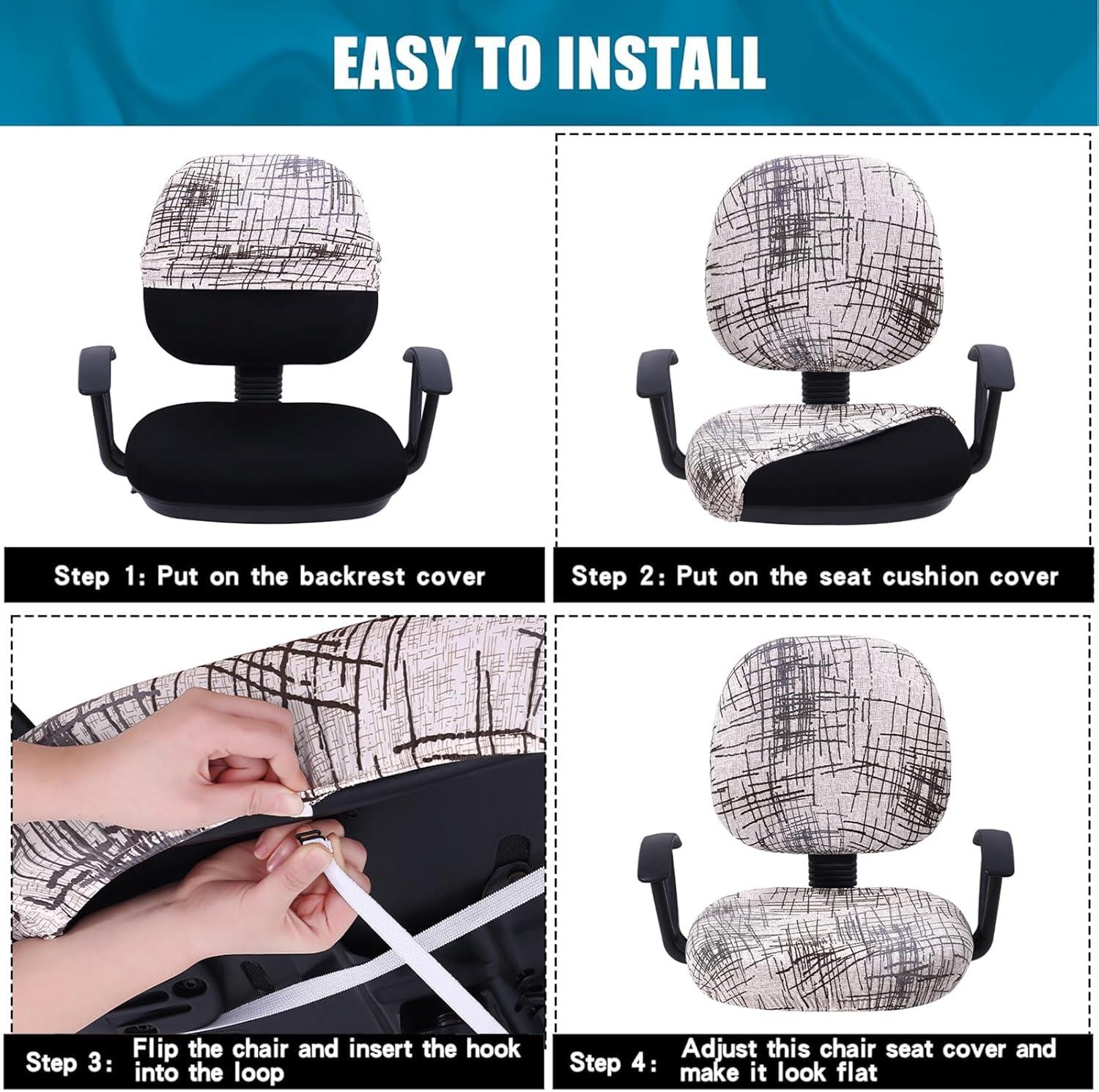 EASY TO INSTALL

Step 1: Put on the backrest cover

Step 2: Put on the seat cushion cover

Step 3: Flip the chair and insert the hook into the loop

Step 4: Adjust this chair seat cover and make it look flat