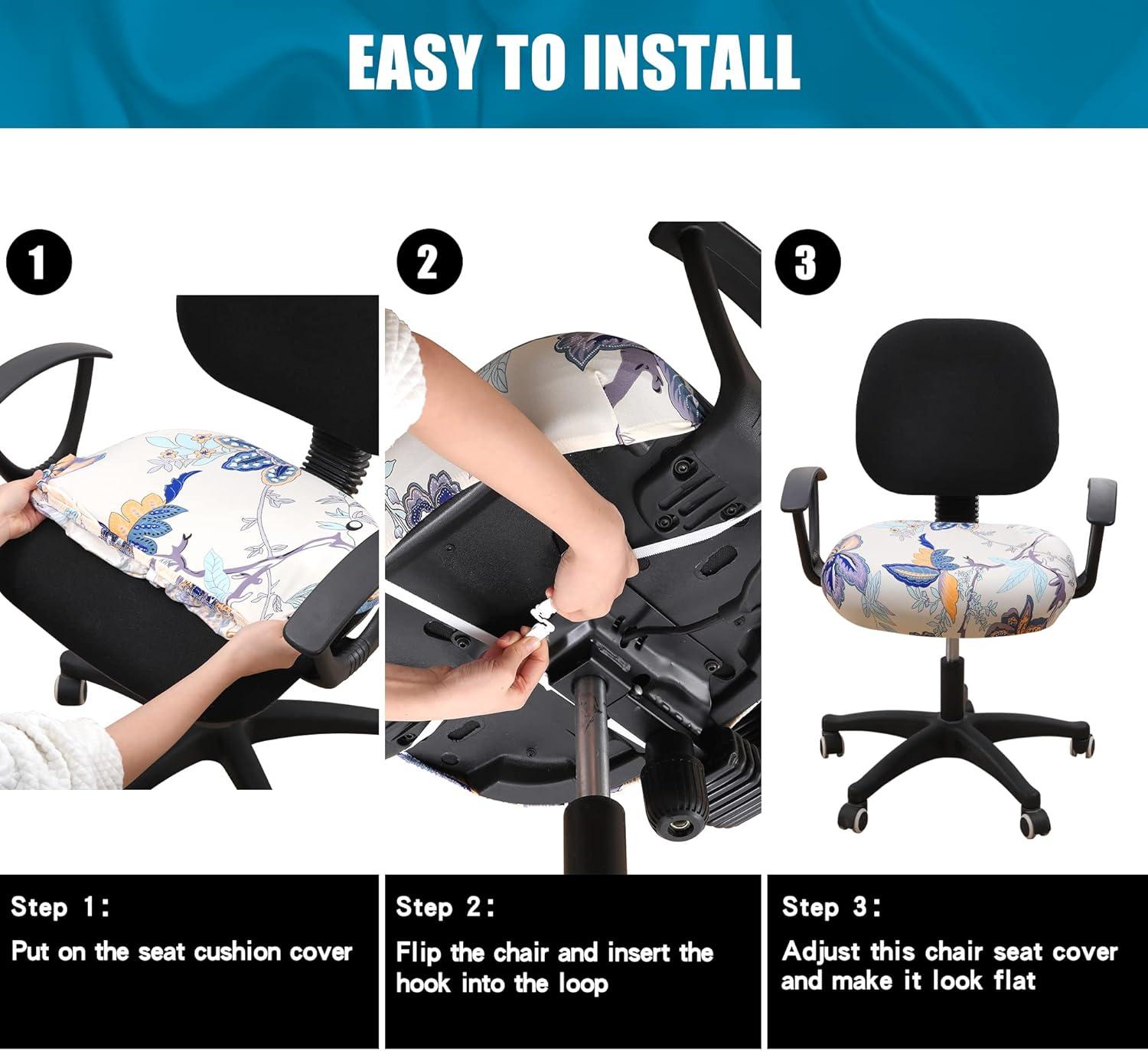 EASY TO INSTALL

1

2

3

Step 1:

Put on the seat cushion cover

Step 2:

Flip the chair and insert the hook into the loop

Step 3:

Adjust this chair seat cover and make it look flat